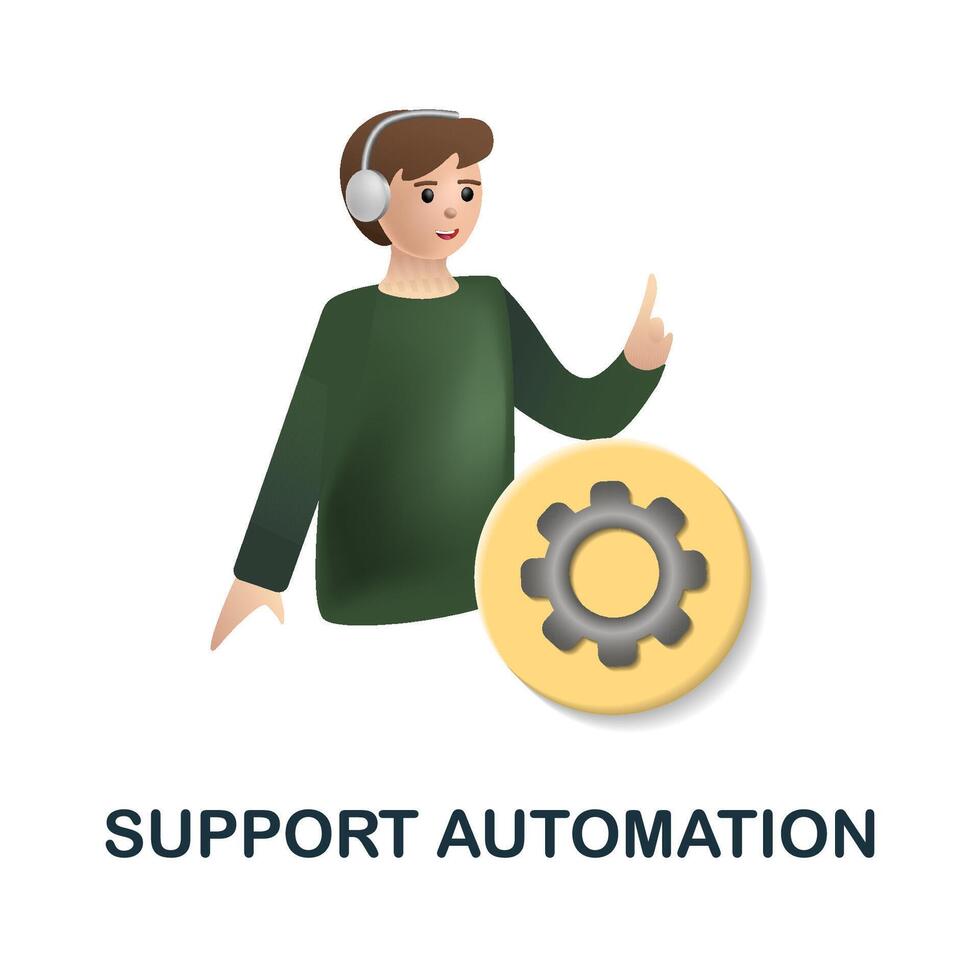 SUPPORT AUTOMATION