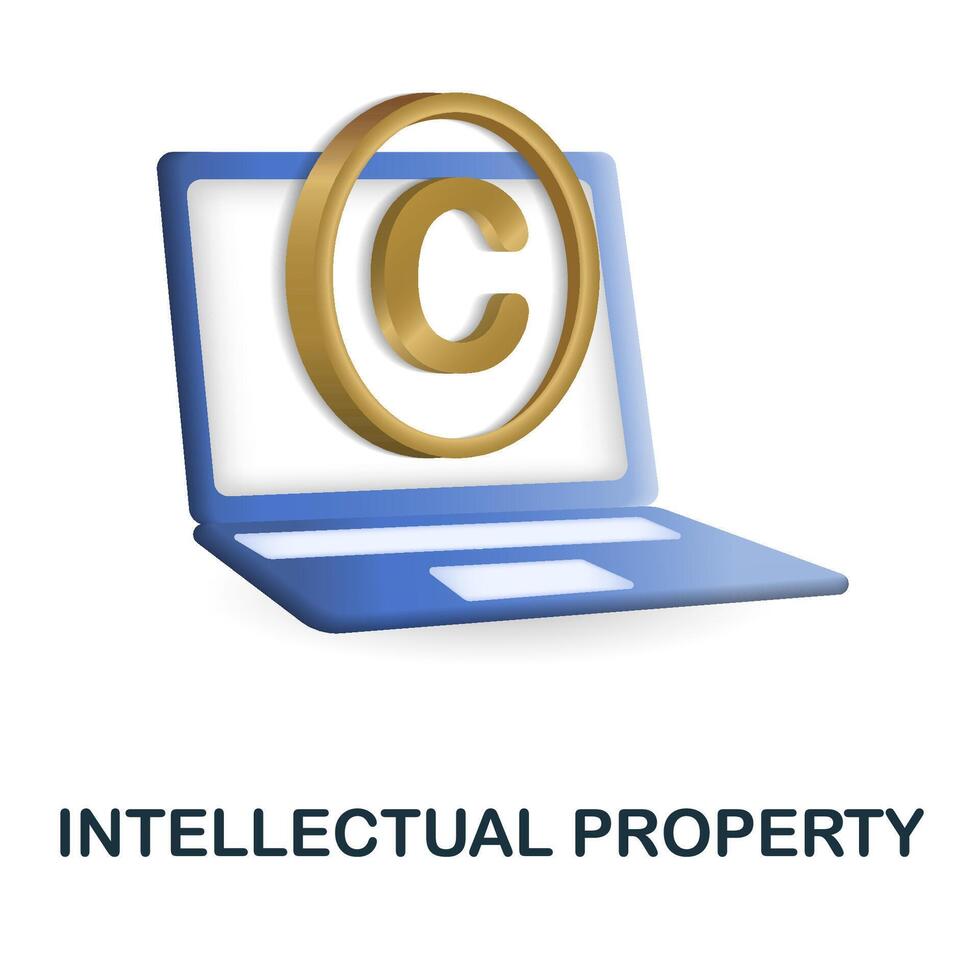 ©

INTELLECTUAL PROPERTY