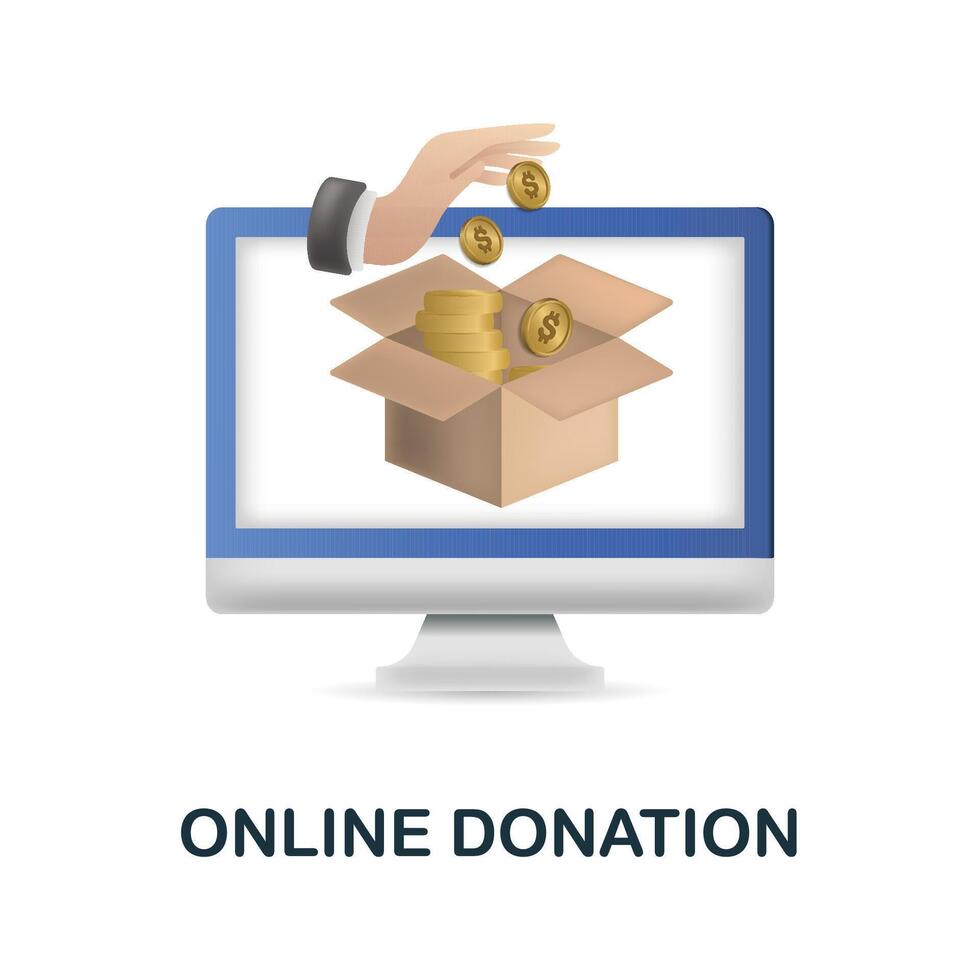 $
$
$

ONLINE DONATION