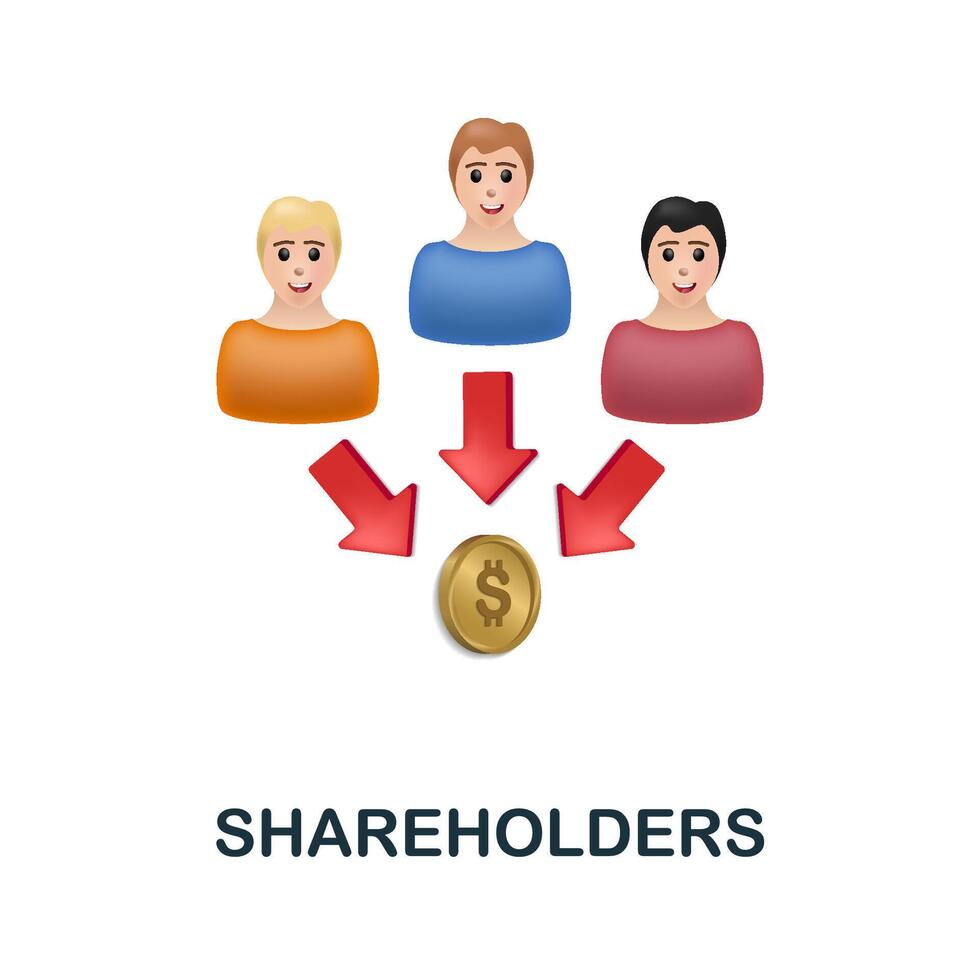 $

SHAREHOLDERS