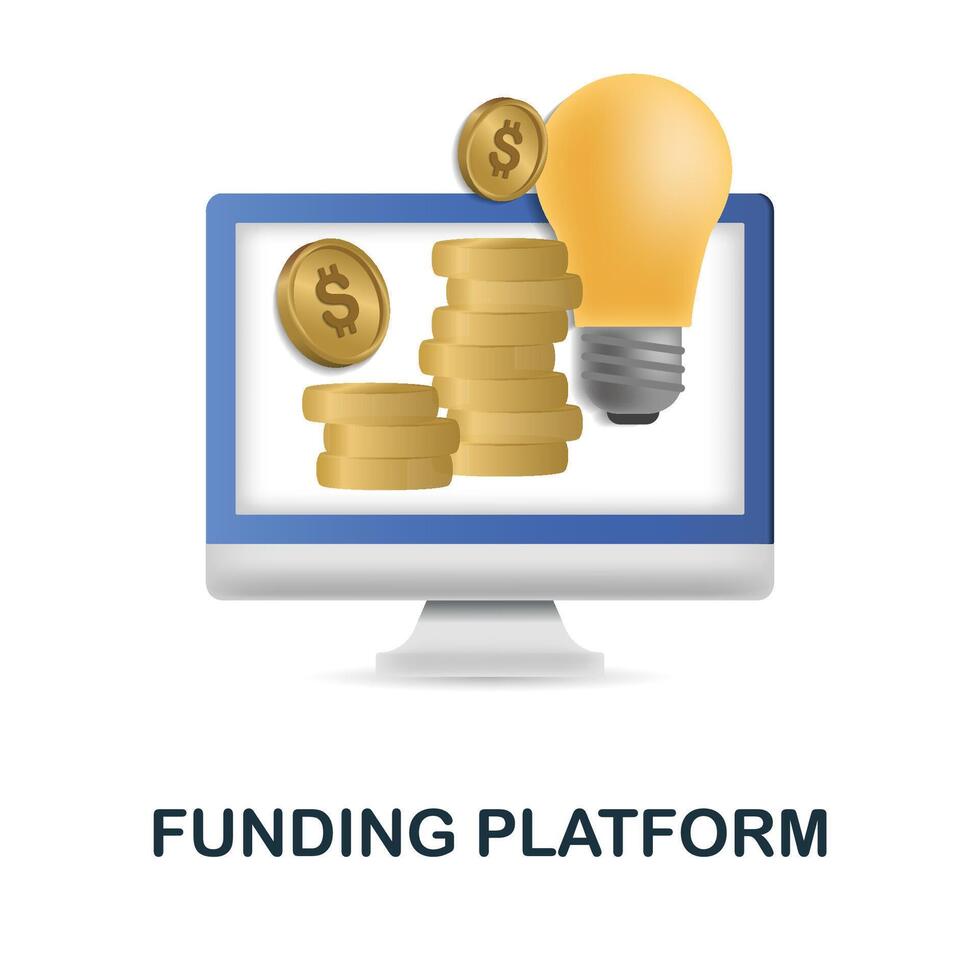 $

$

FUNDING PLATFORM