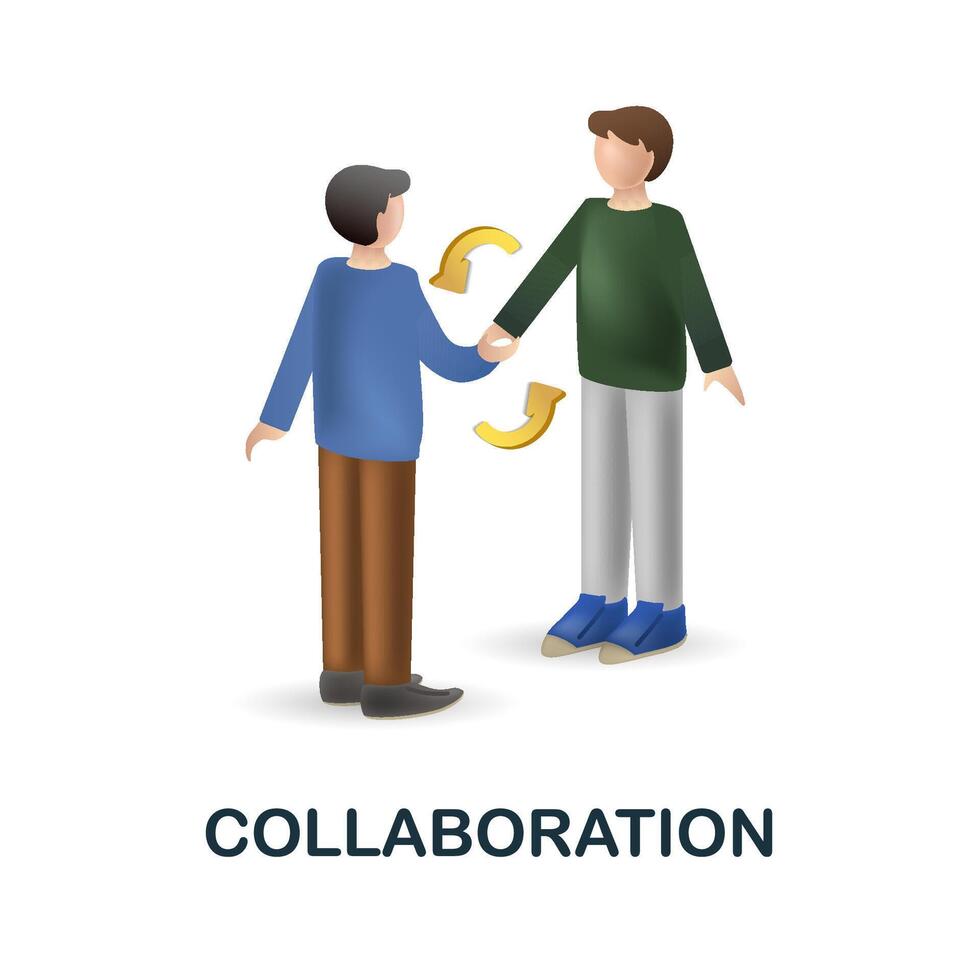 COLLABORATION