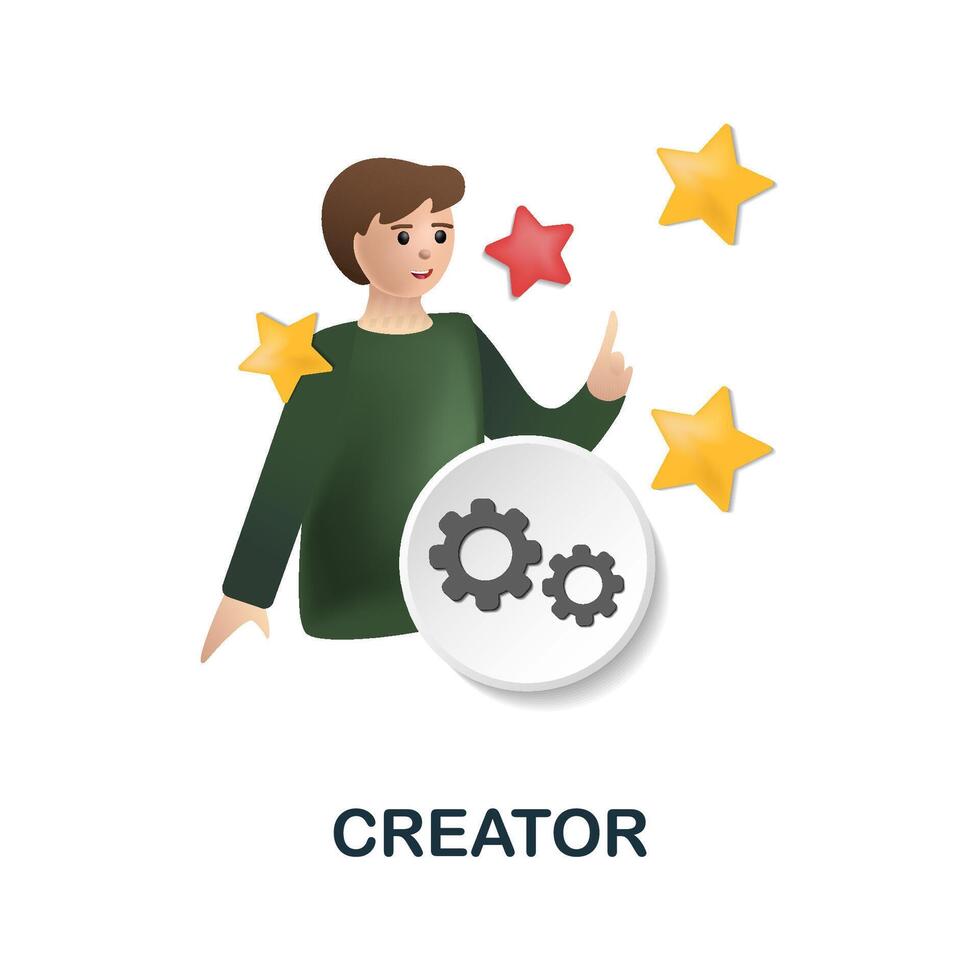 CREATOR