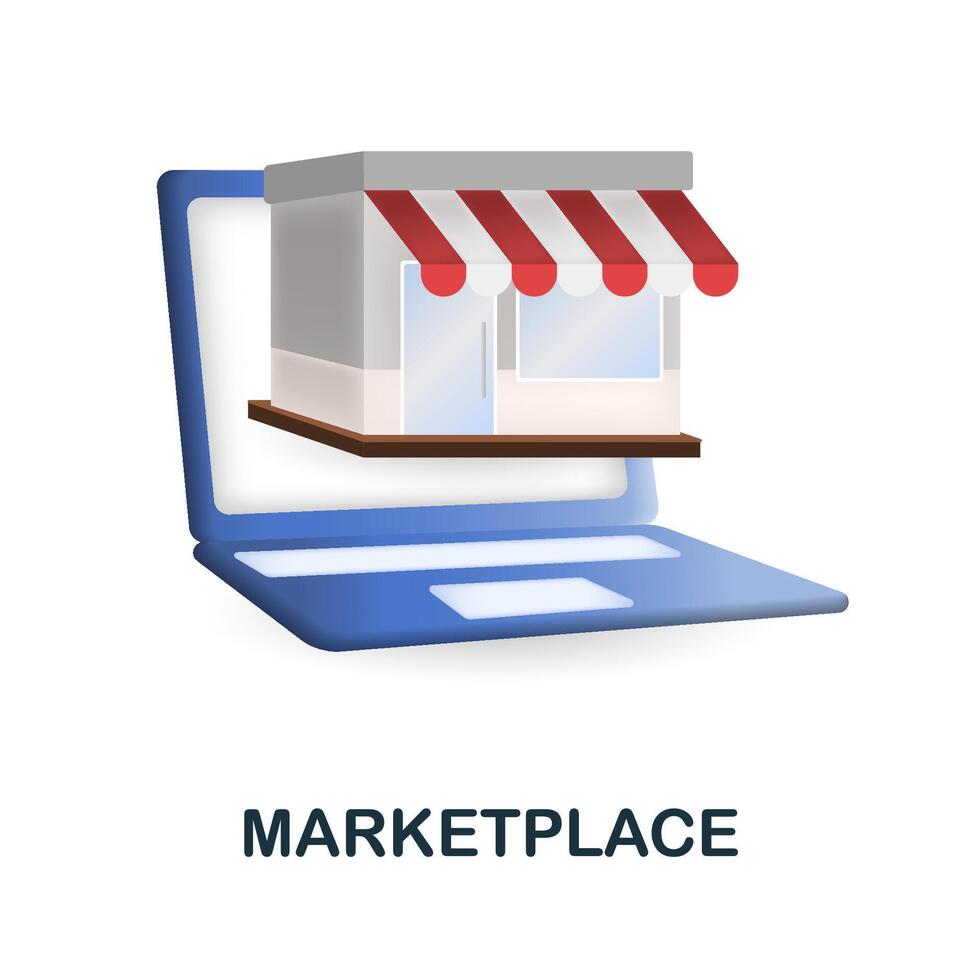 MARKETPLACE