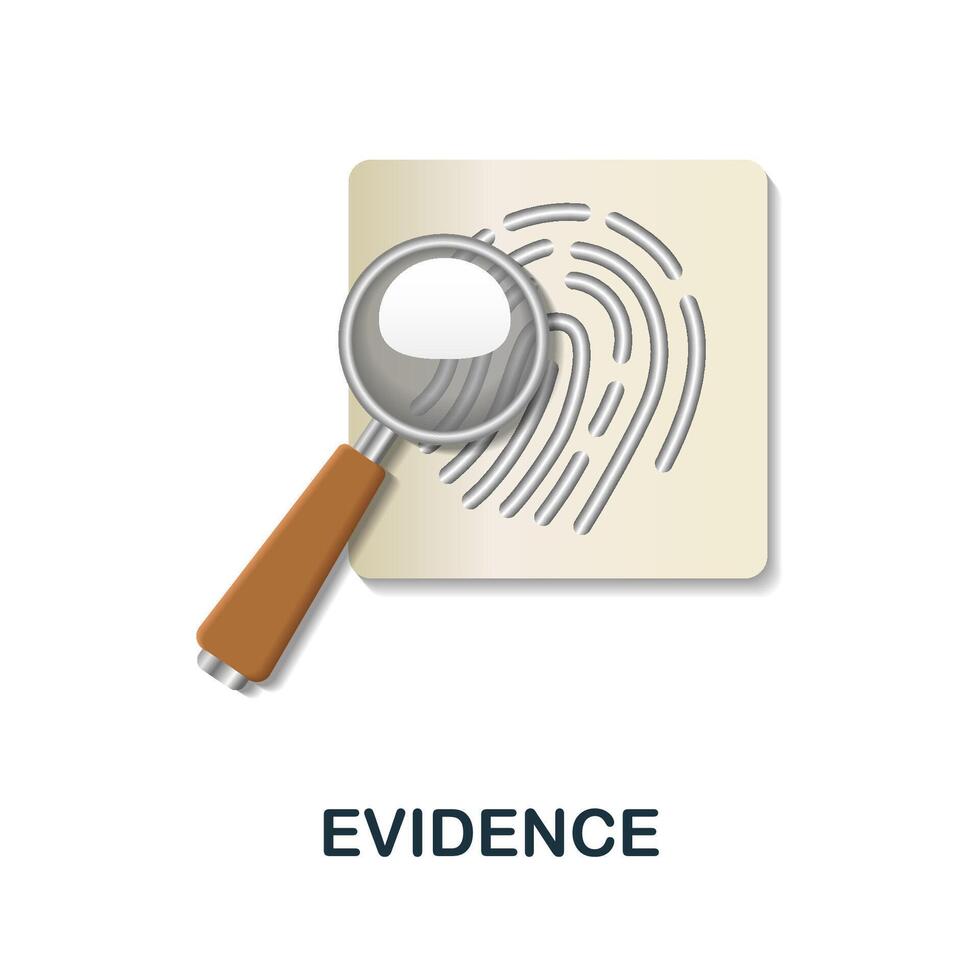 EVIDENCE