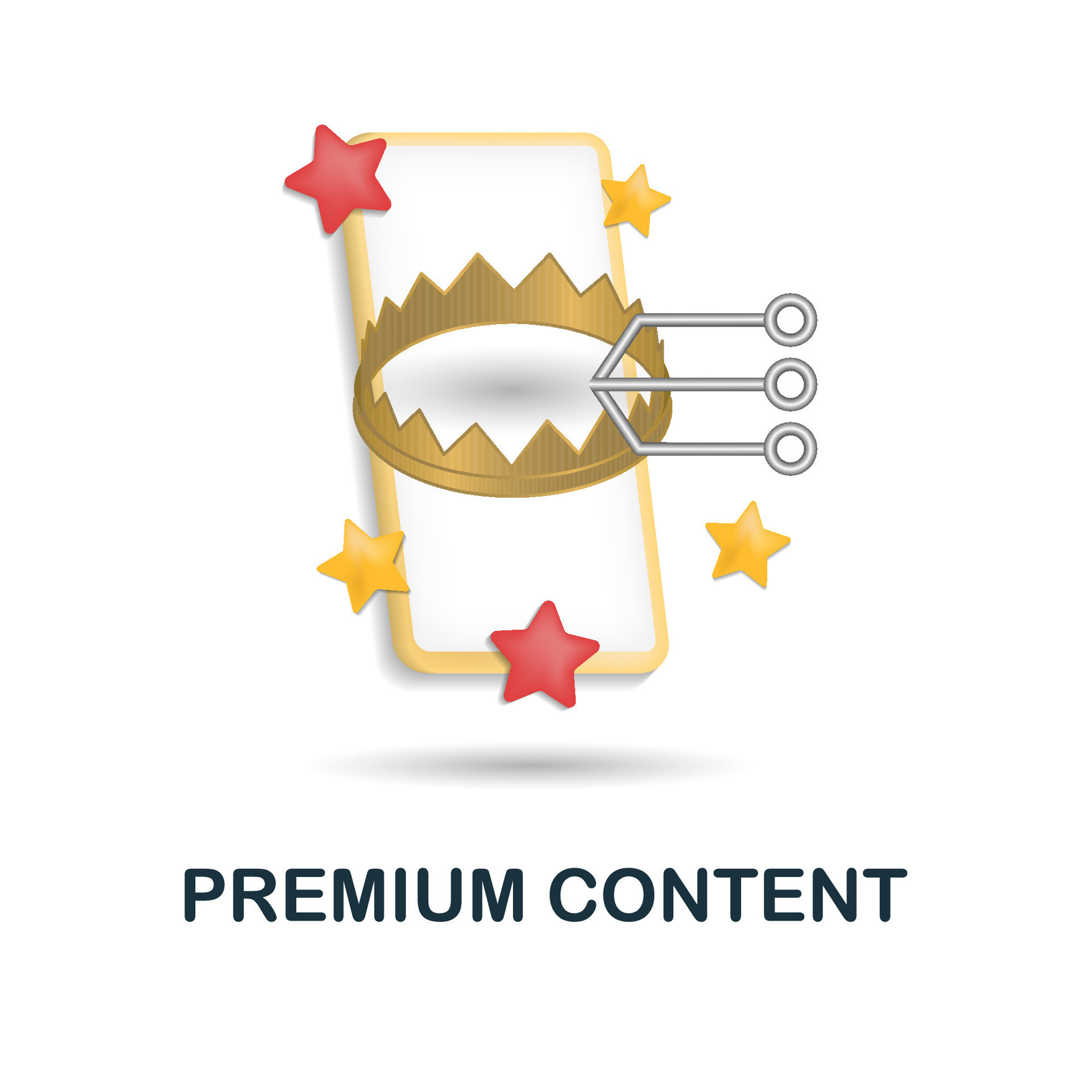 PREMIUM CONTENT