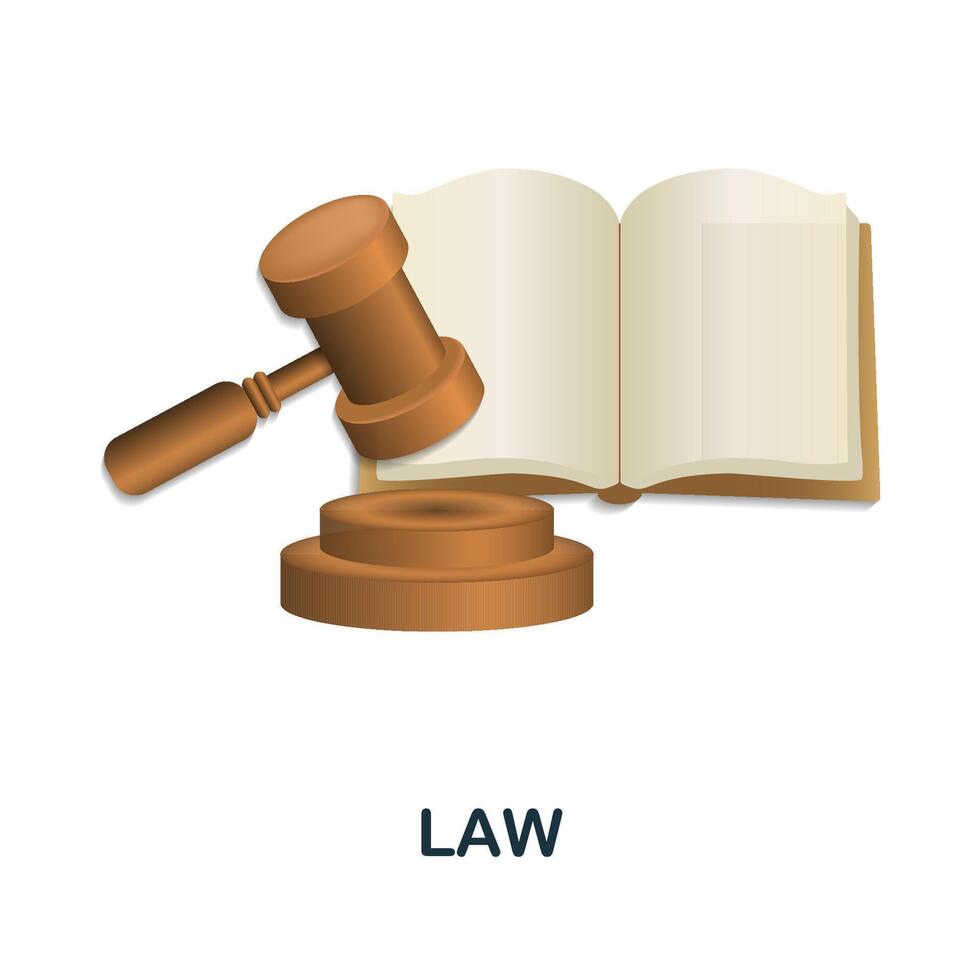 LAW