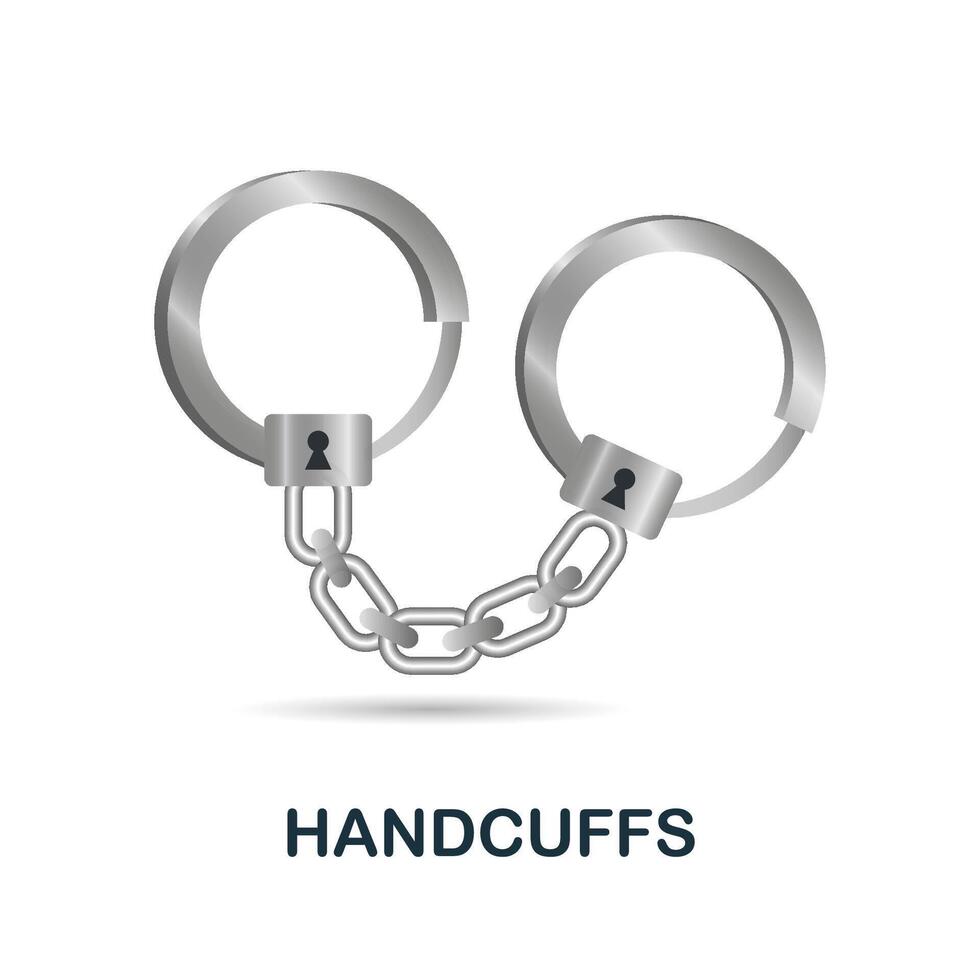 HANDCUFFS