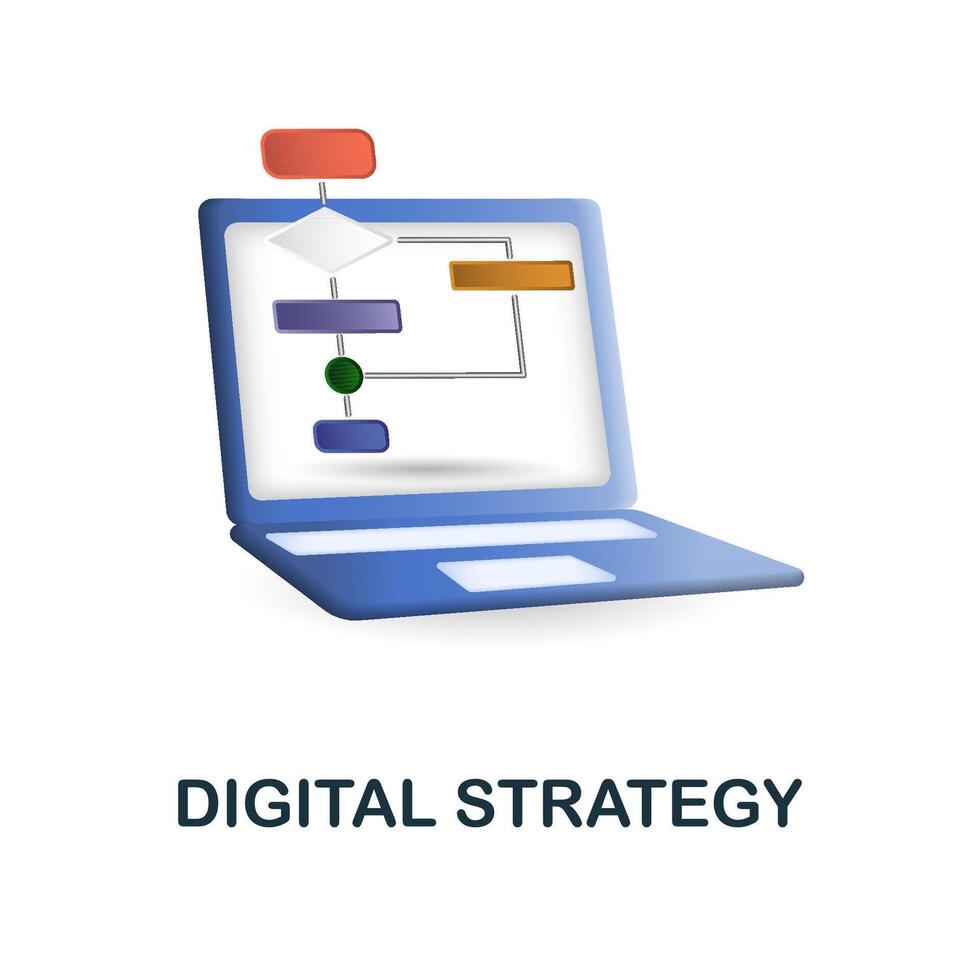 DIGITAL STRATEGY