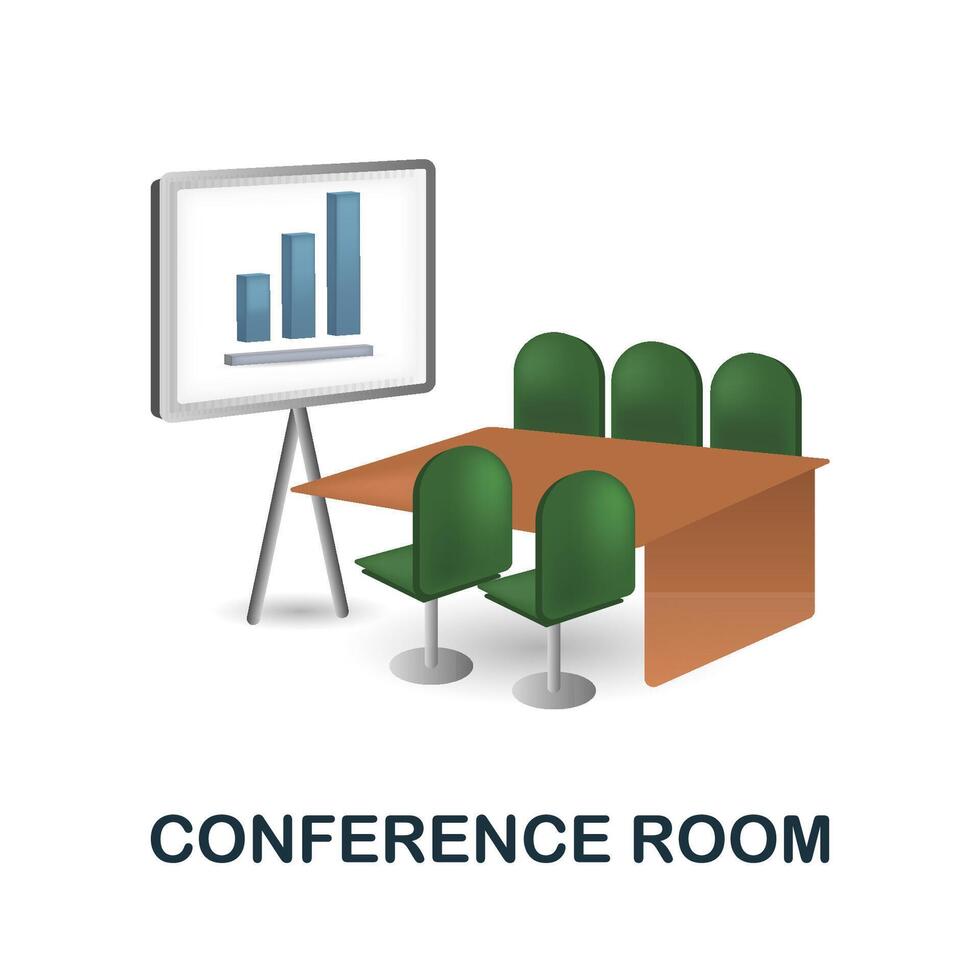 CONFERENCE ROOM