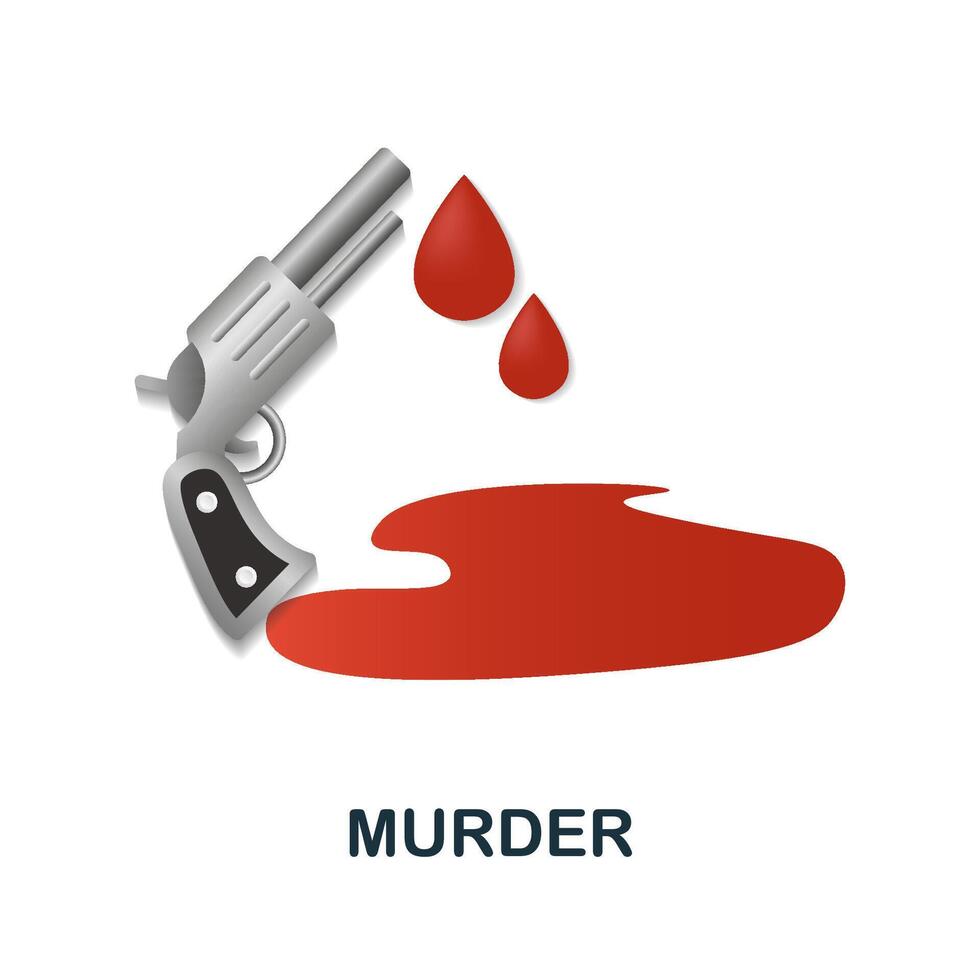 MURDER