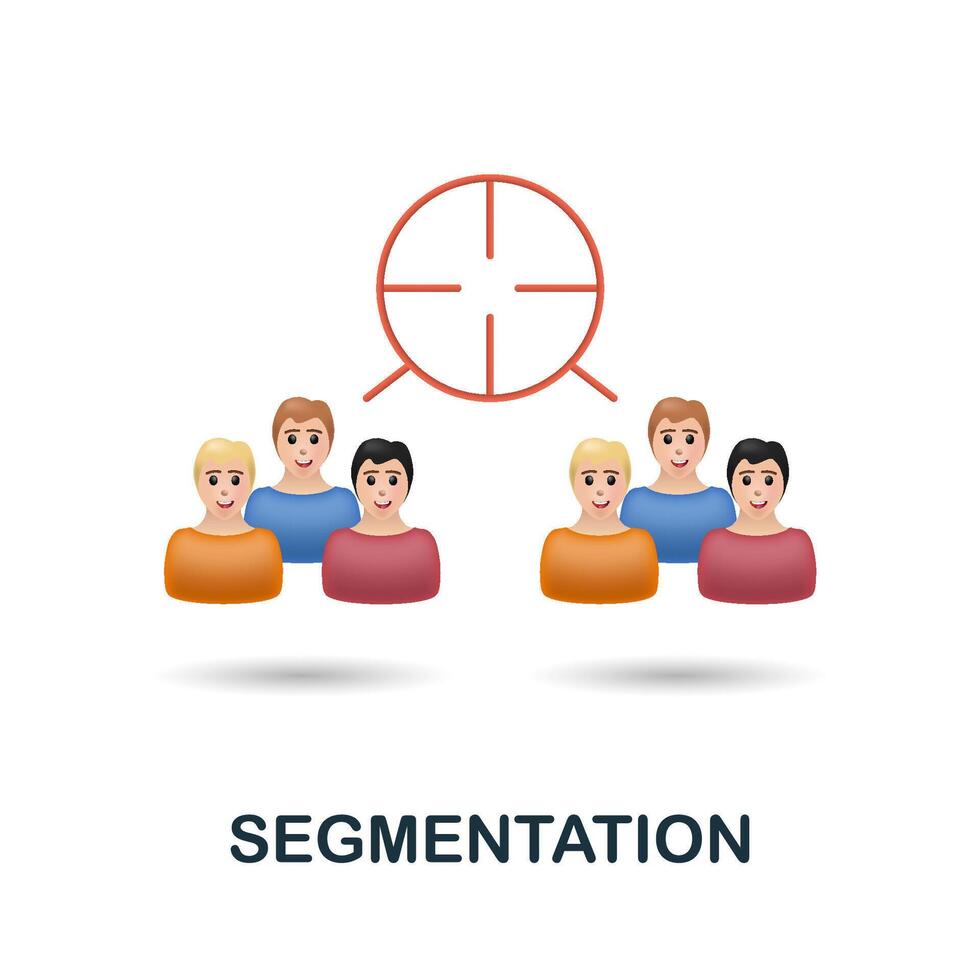 SEGMENTATION