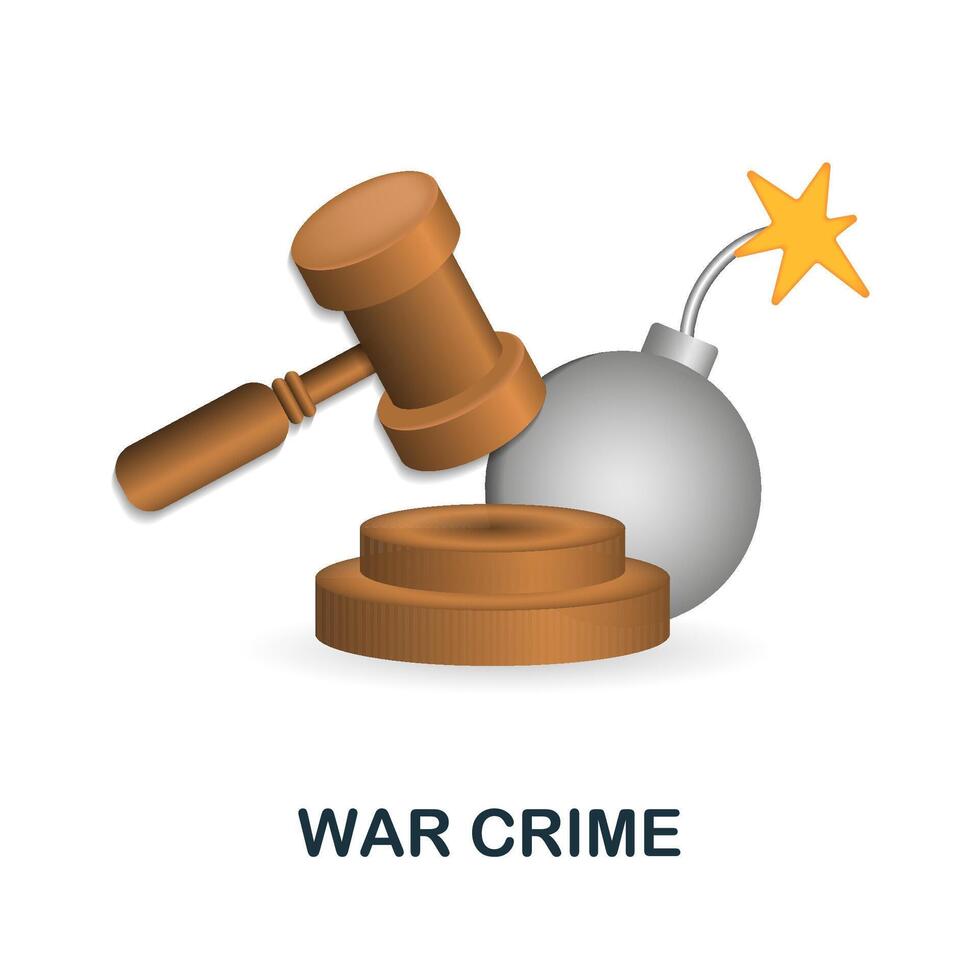 WAR CRIME