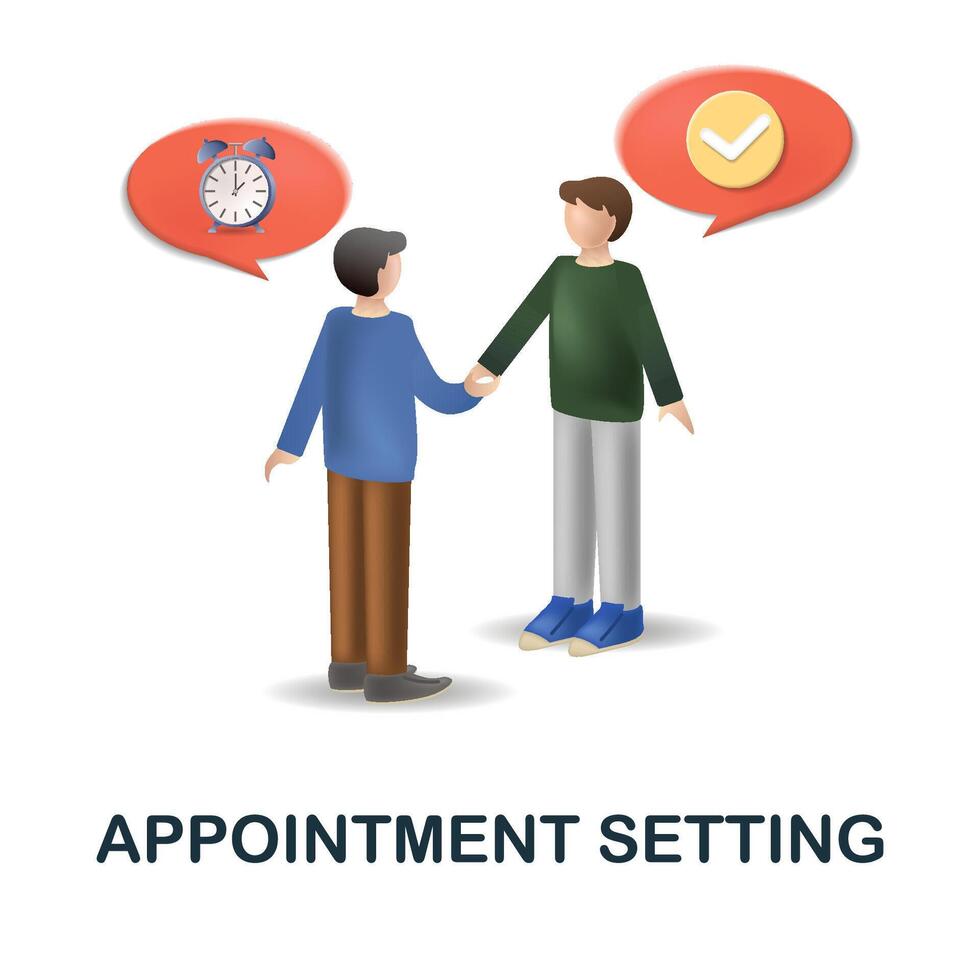 APPOINTMENT SETTING