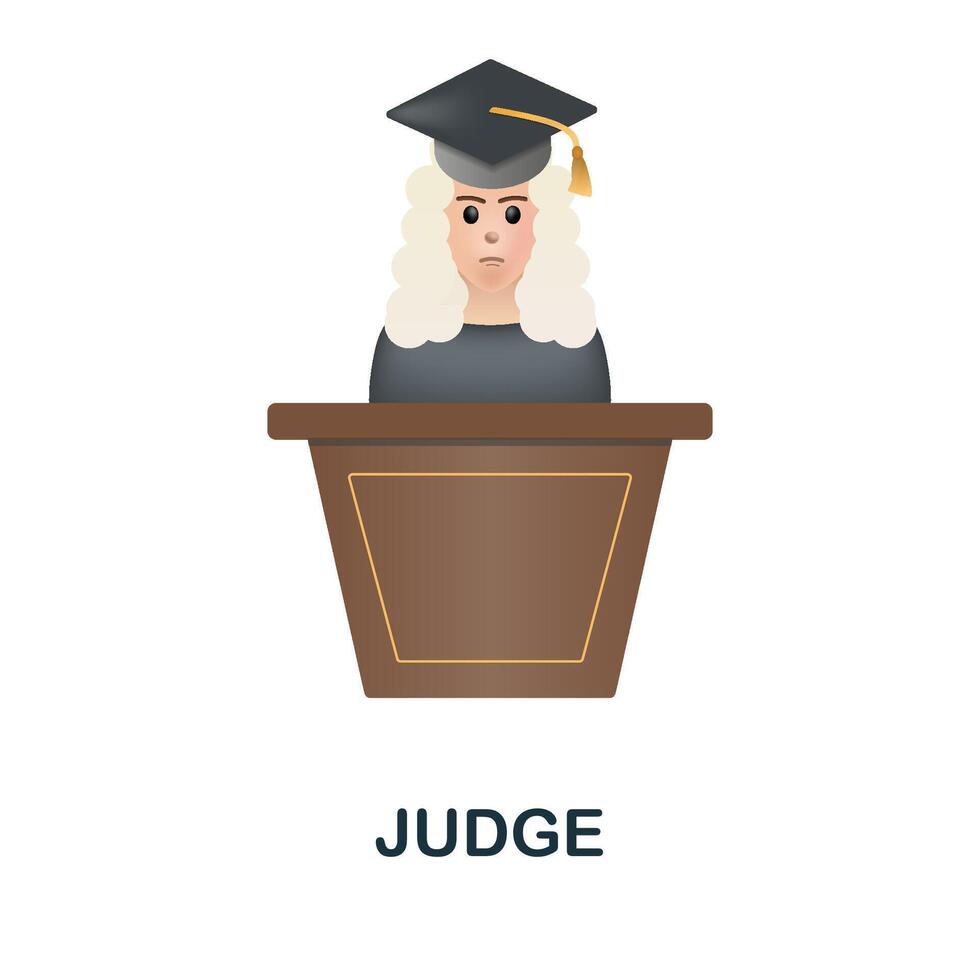 JUDGE