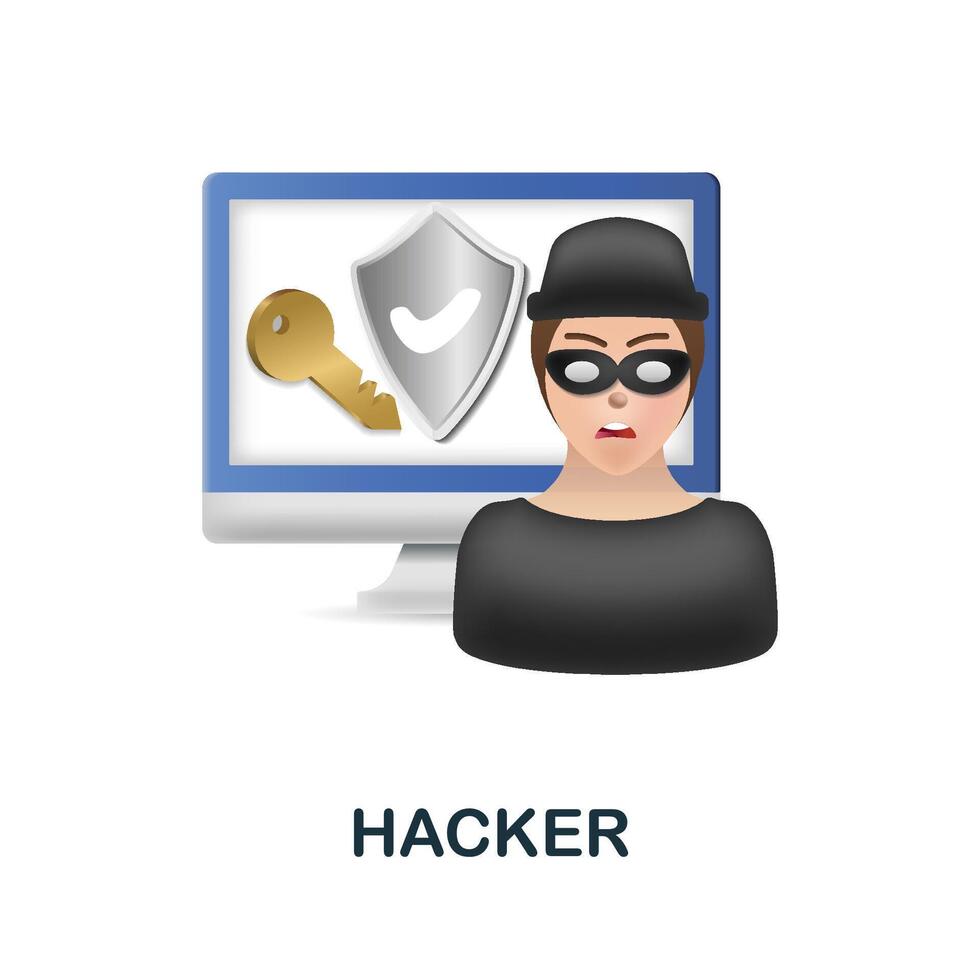 HACKER