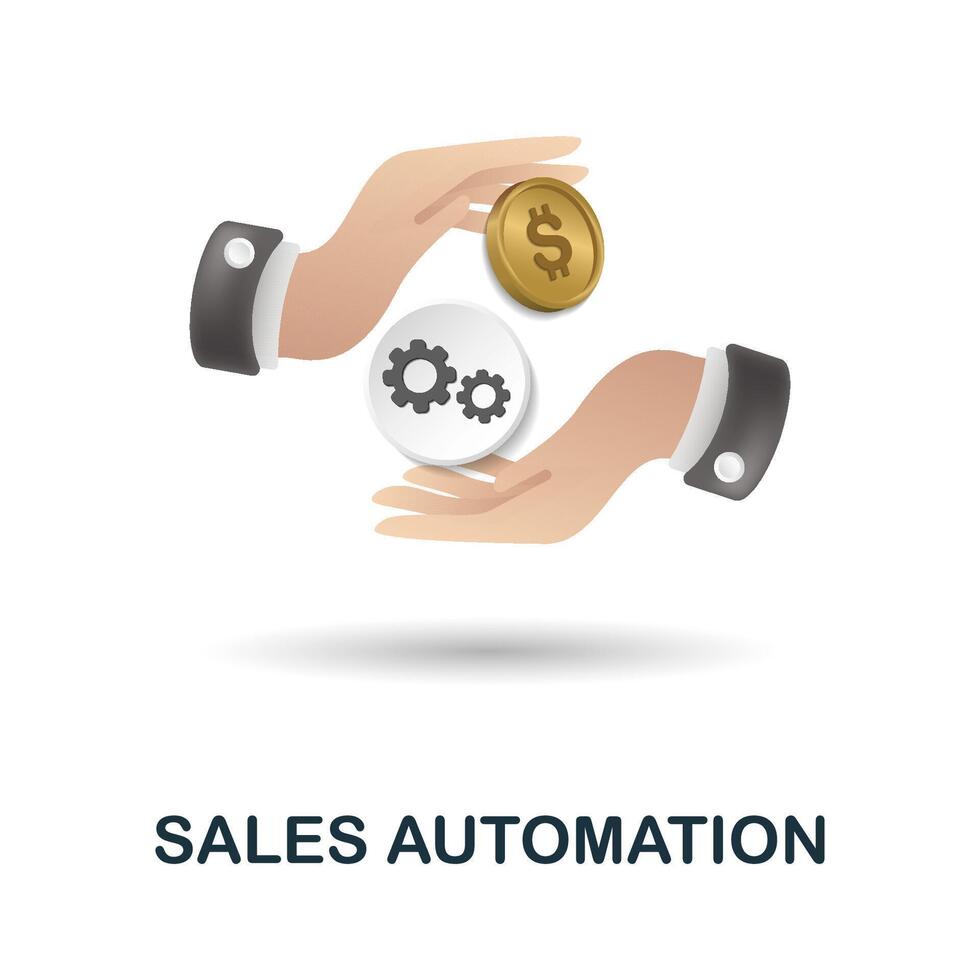 $

SALES AUTOMATION