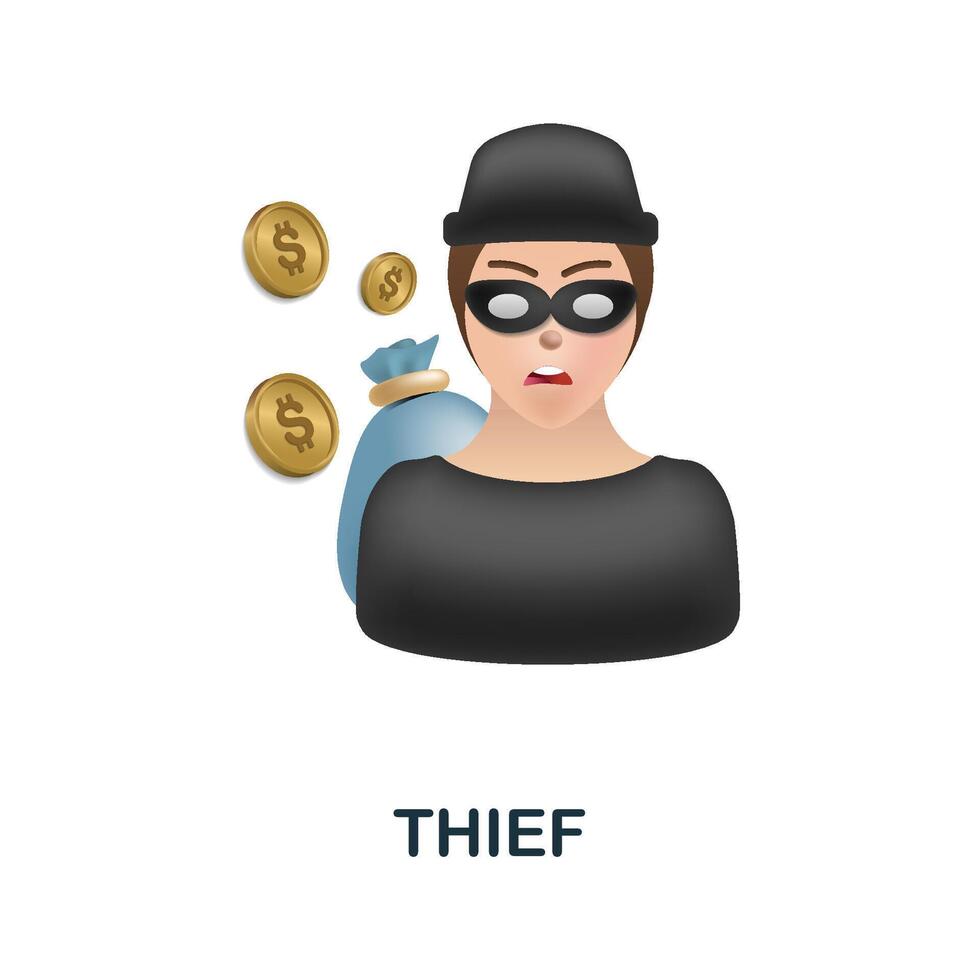 $
$
$
THIEF