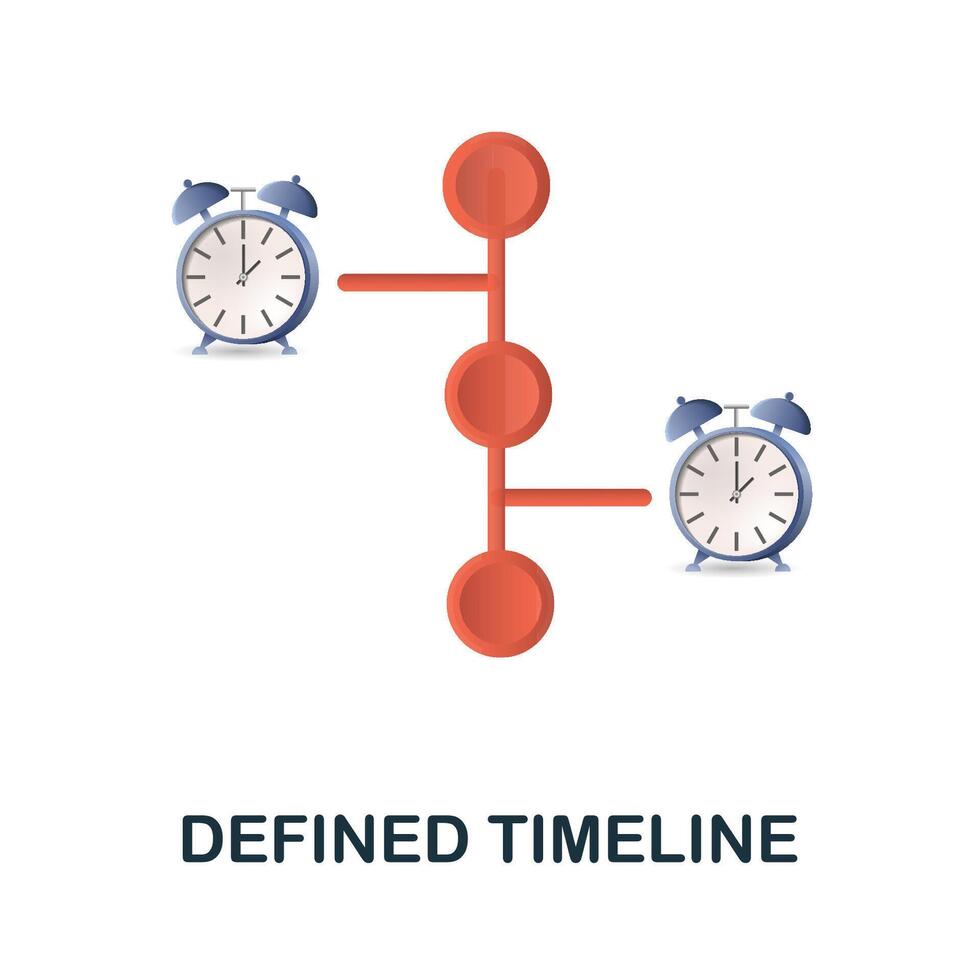 DEFINED TIMELINE