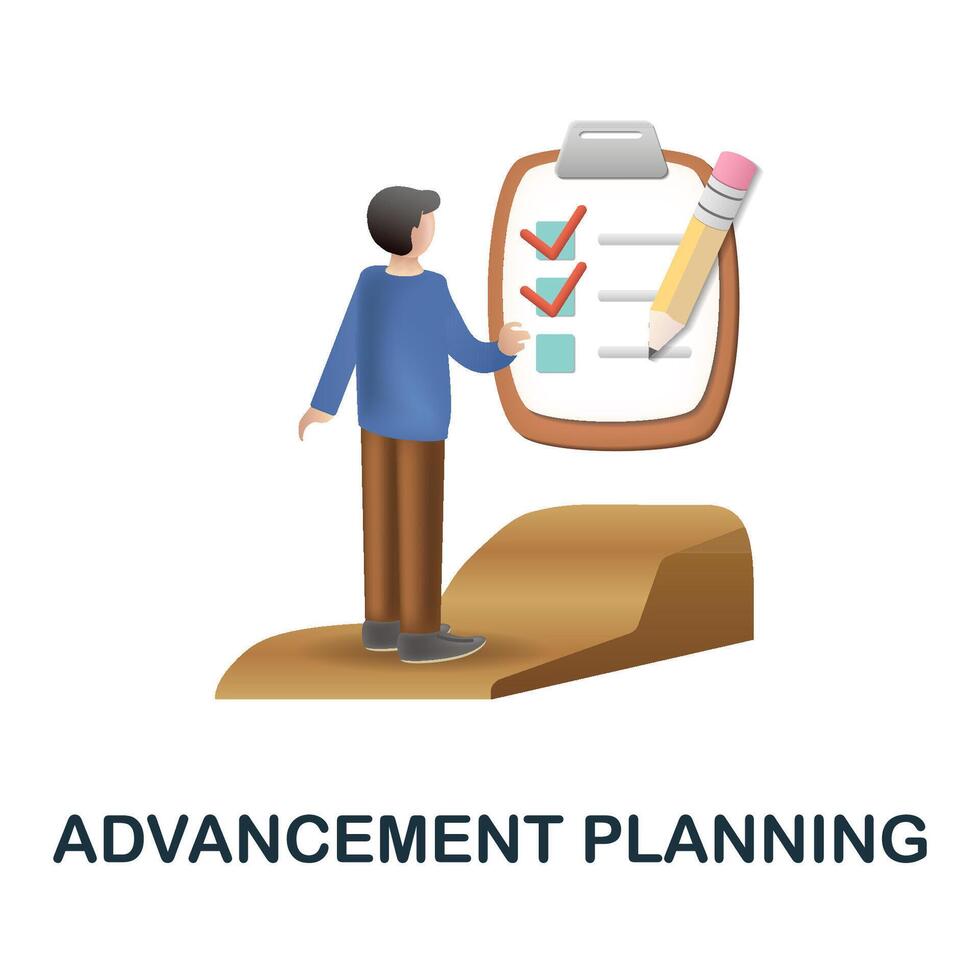 ADVANCEMENT PLANNING