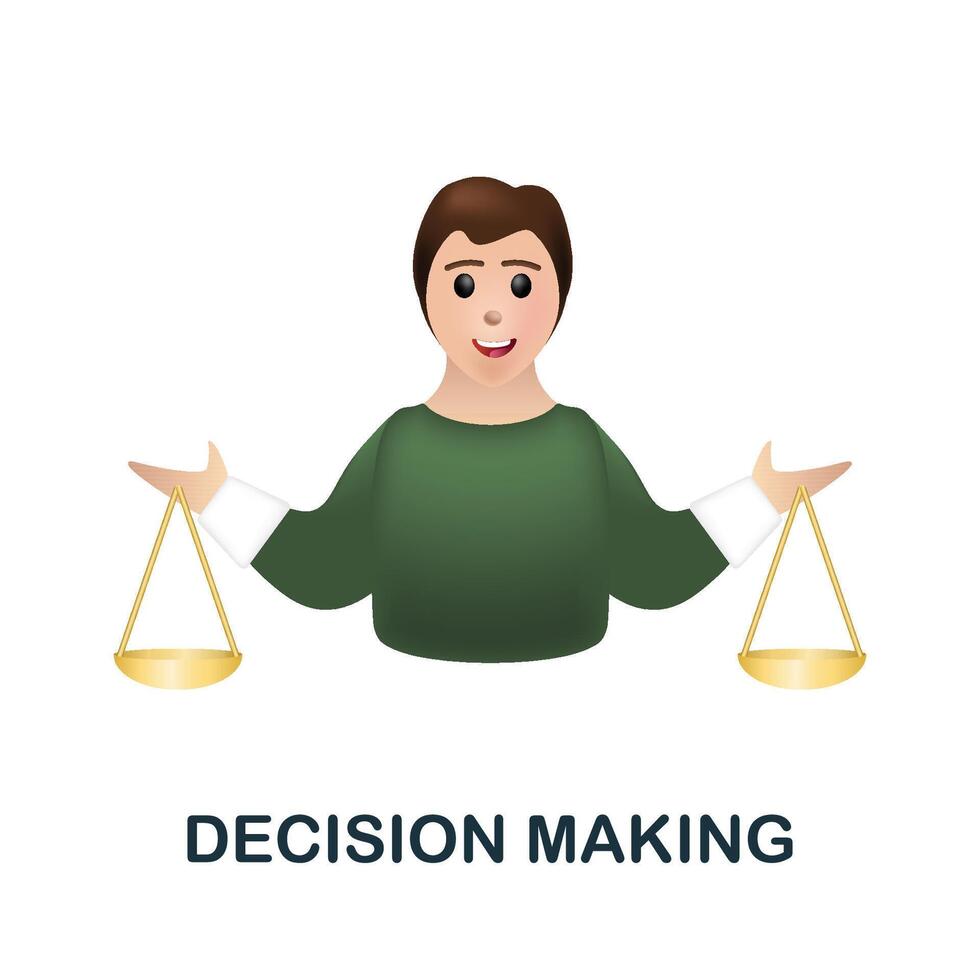 DECISION MAKING