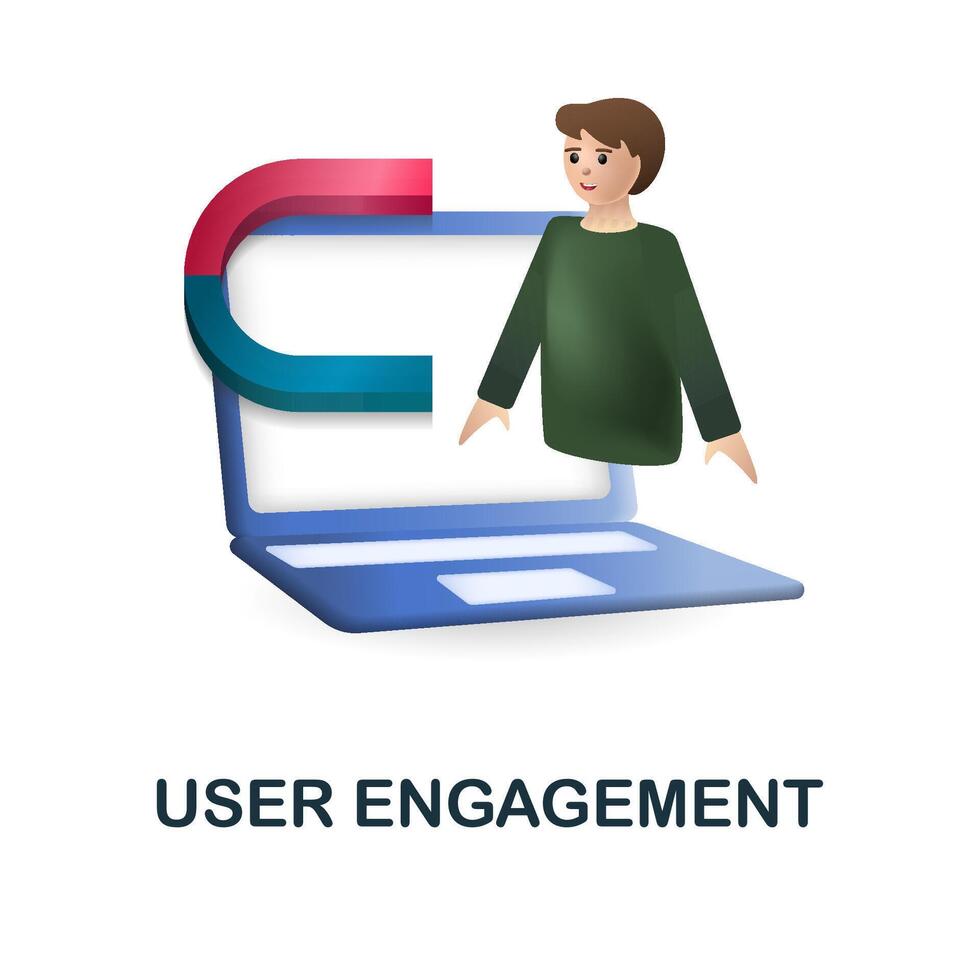 USER ENGAGEMENT