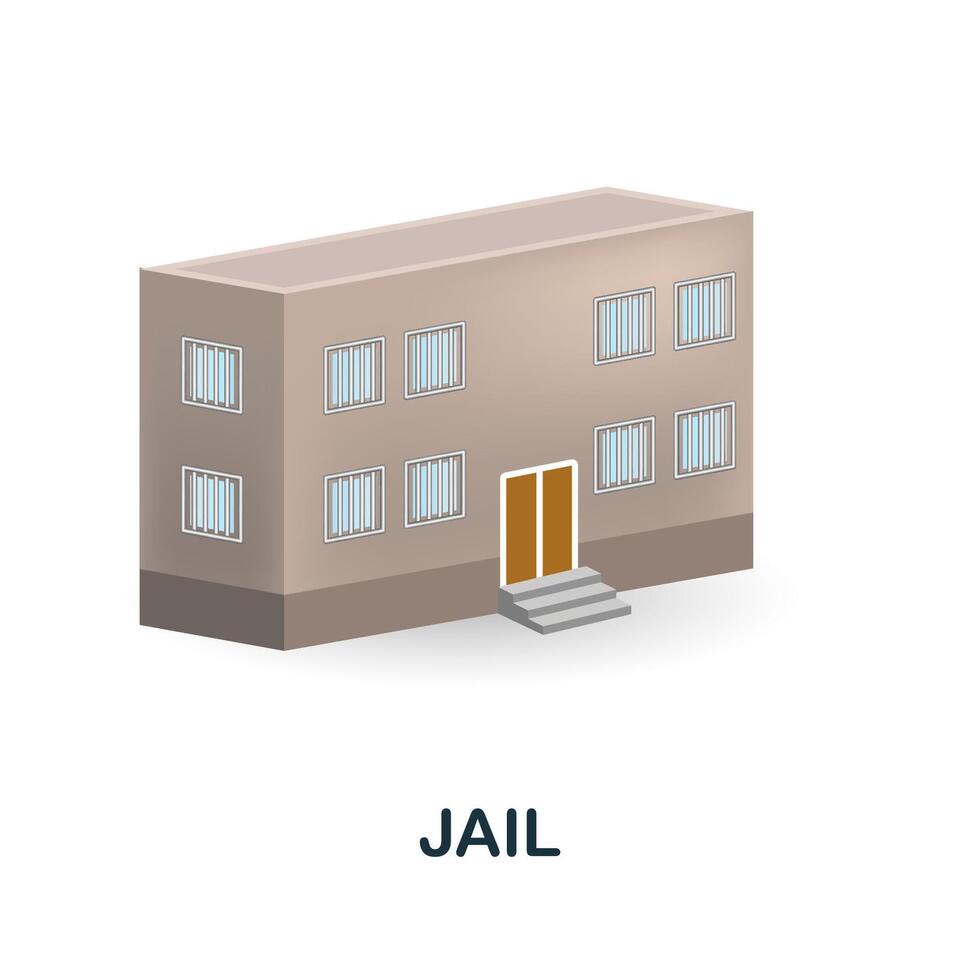 JAIL