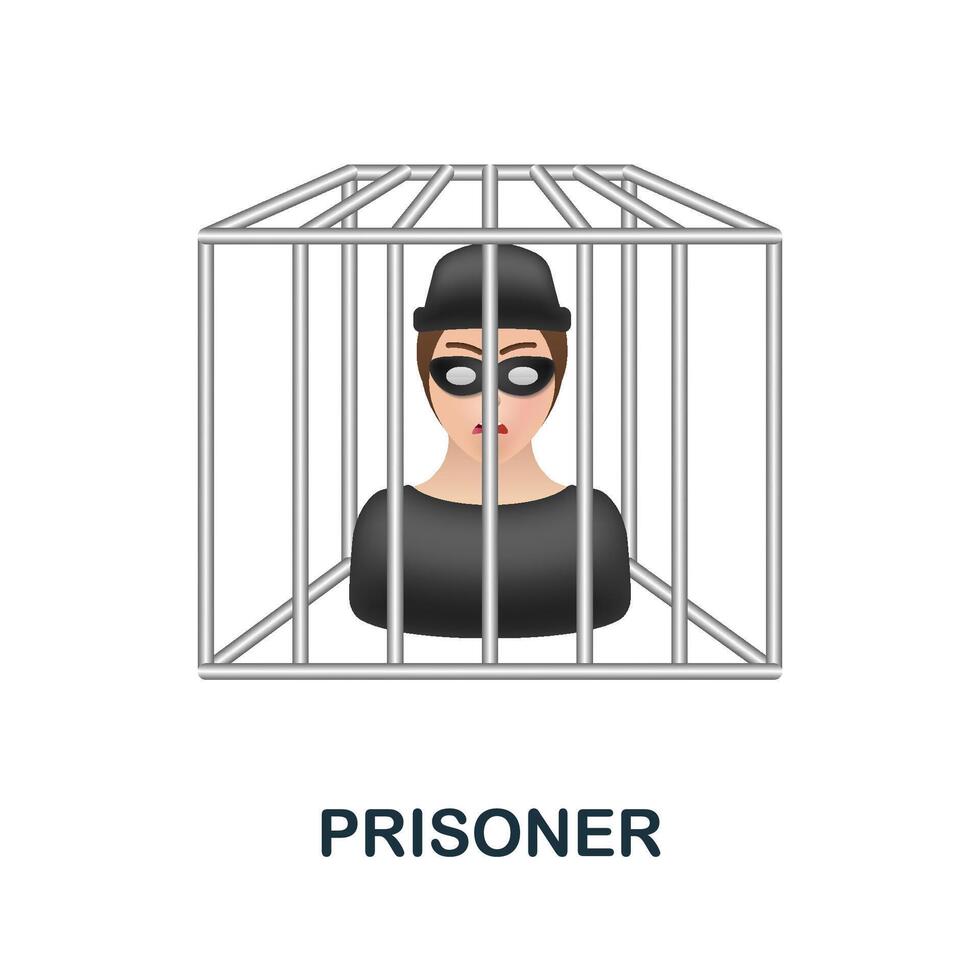 PRISONER