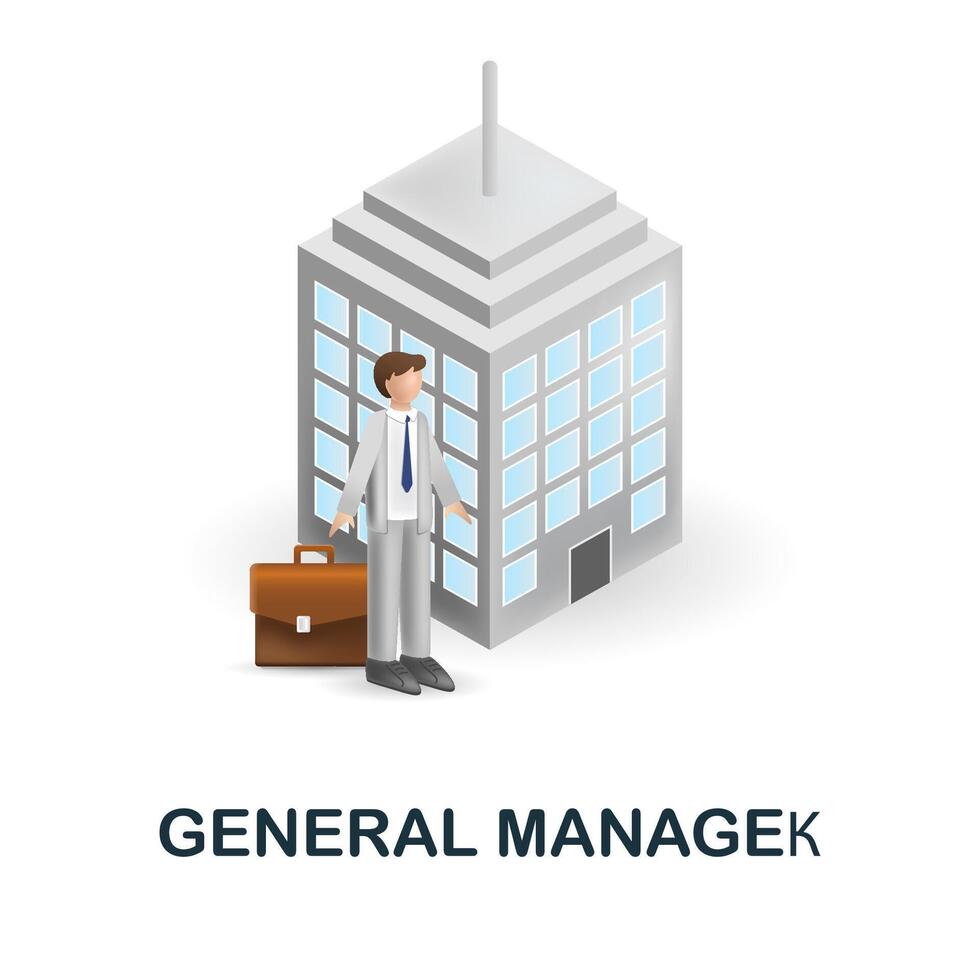 GENERAL MANAGEK