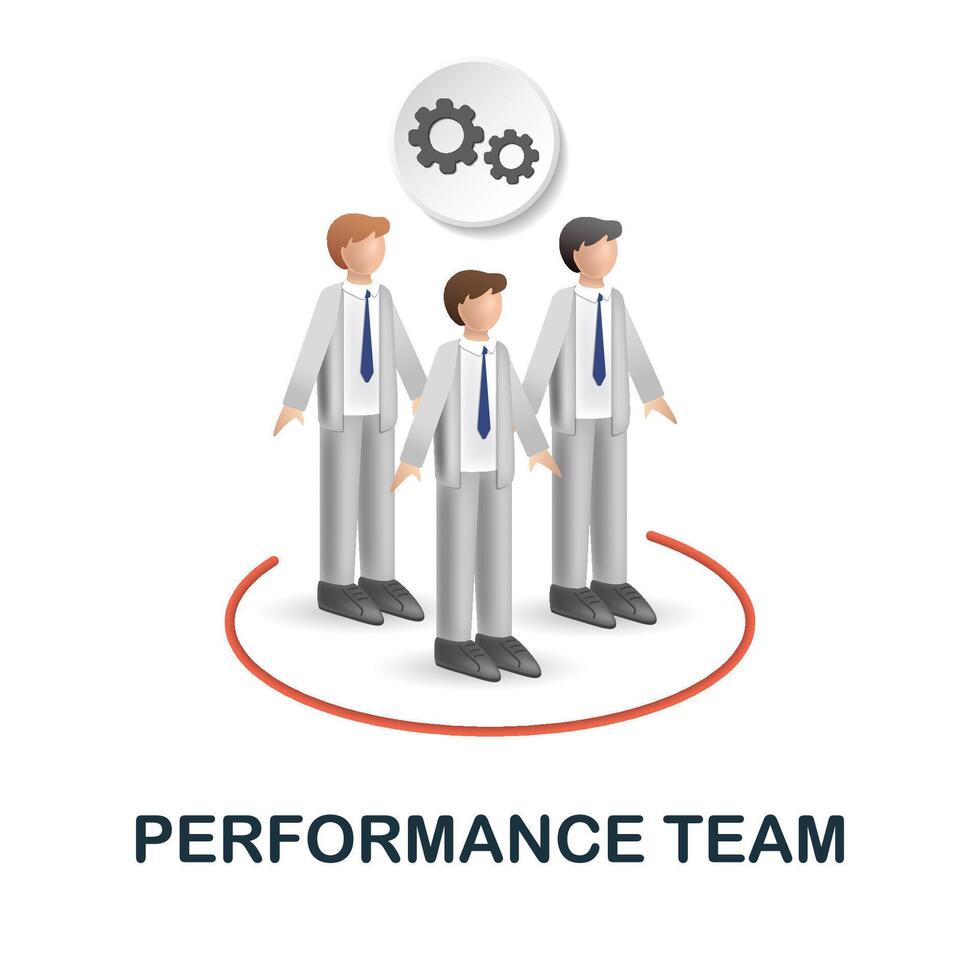 PERFORMANCE TEAM