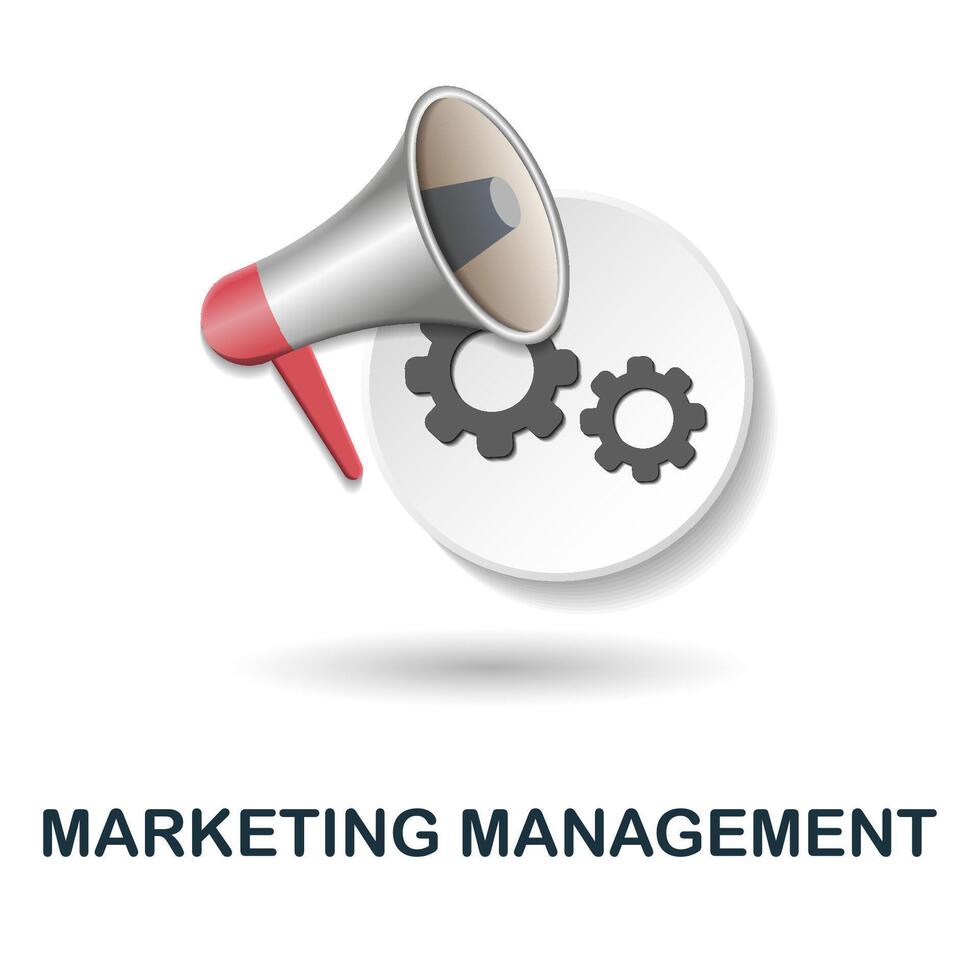 MARKETING MANAGEMENT