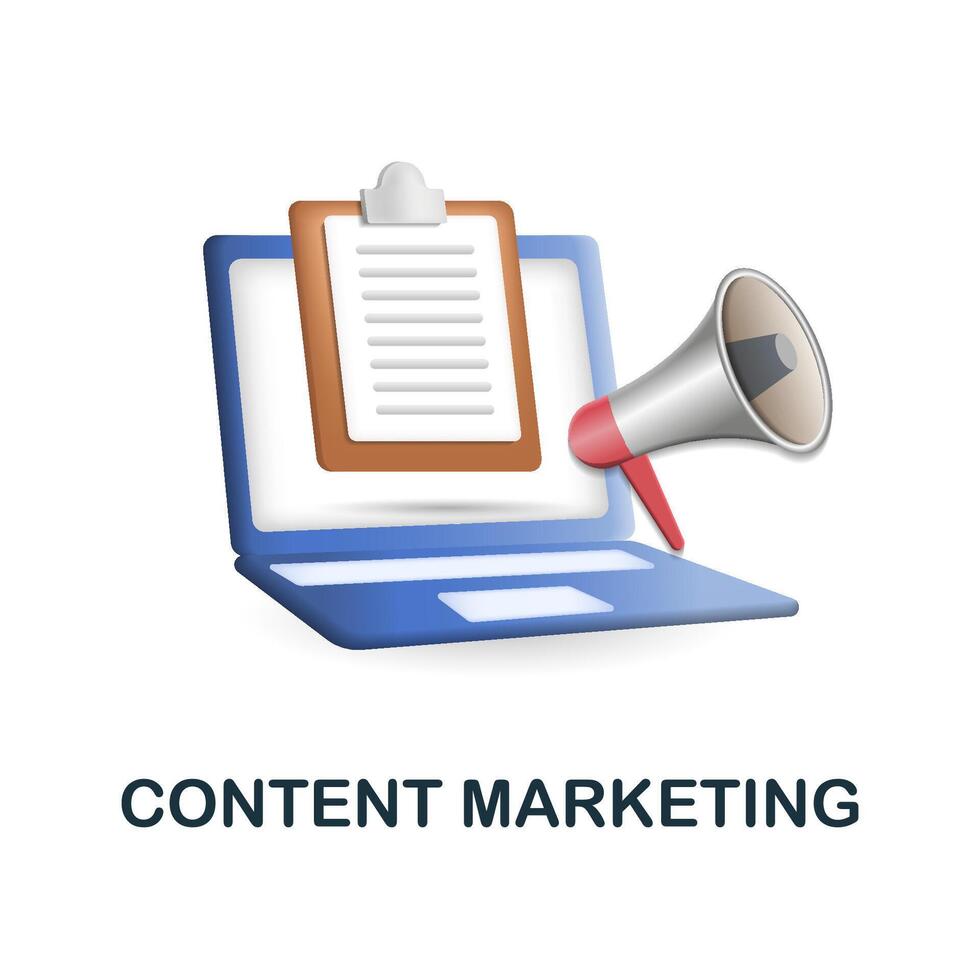 CONTENT MARKETING