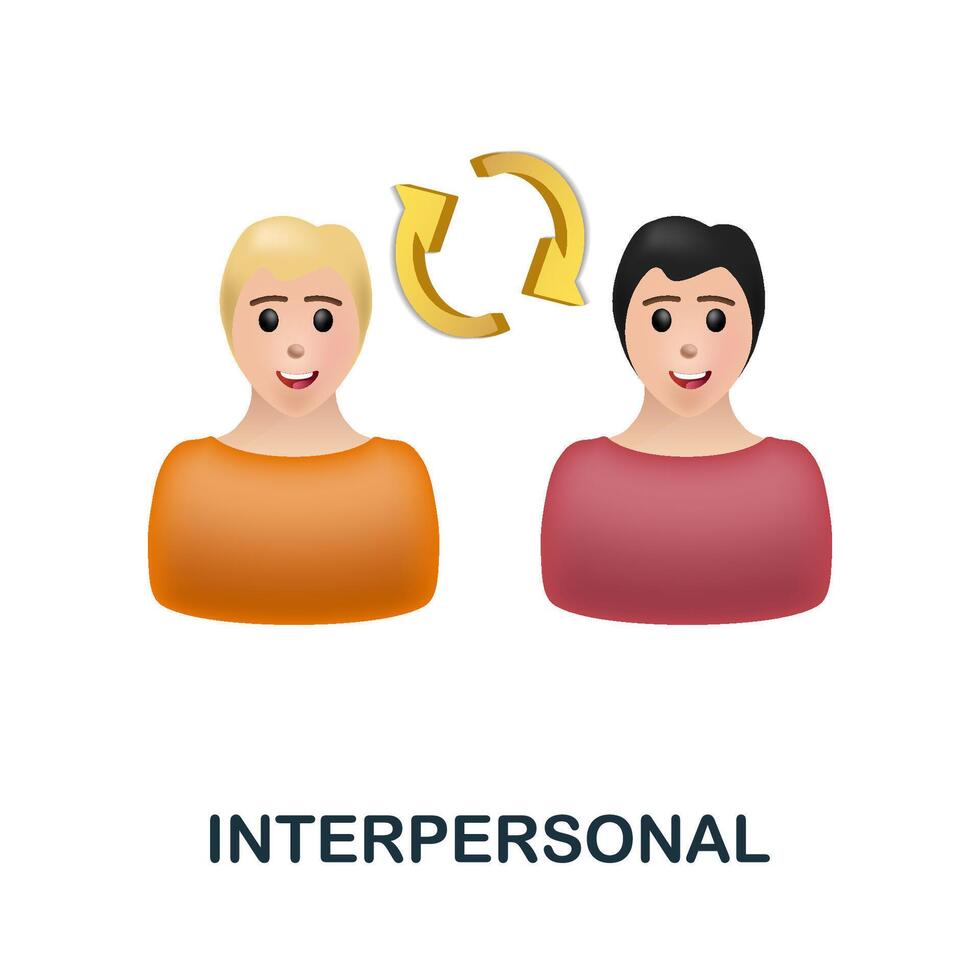 INTERPERSONAL