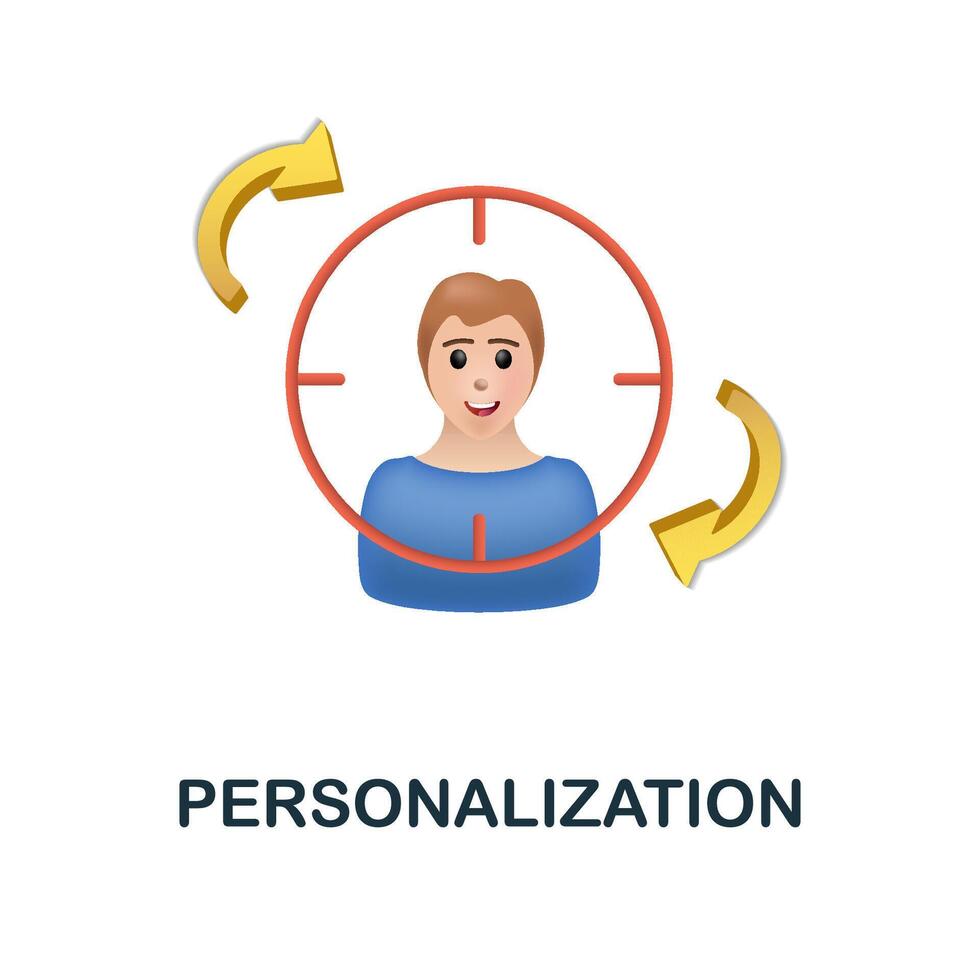 PERSONALIZATION