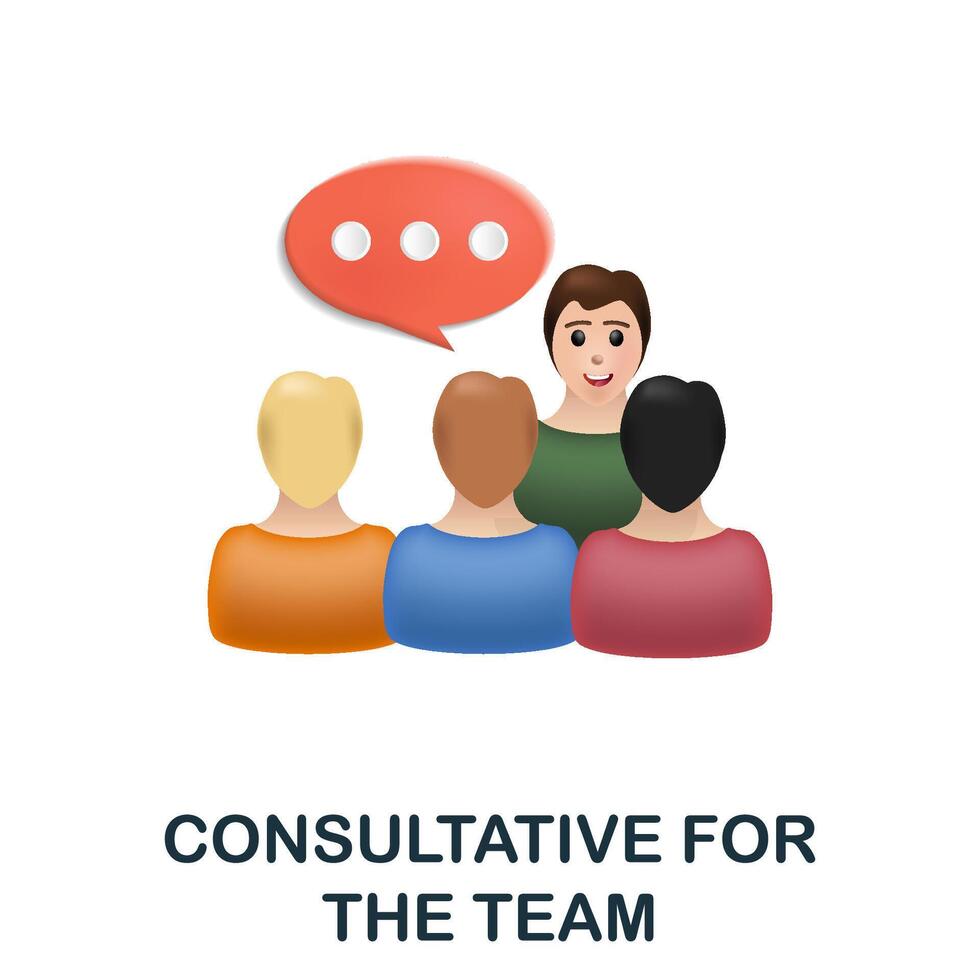 CONSULTATIVE FOR THE TEAM