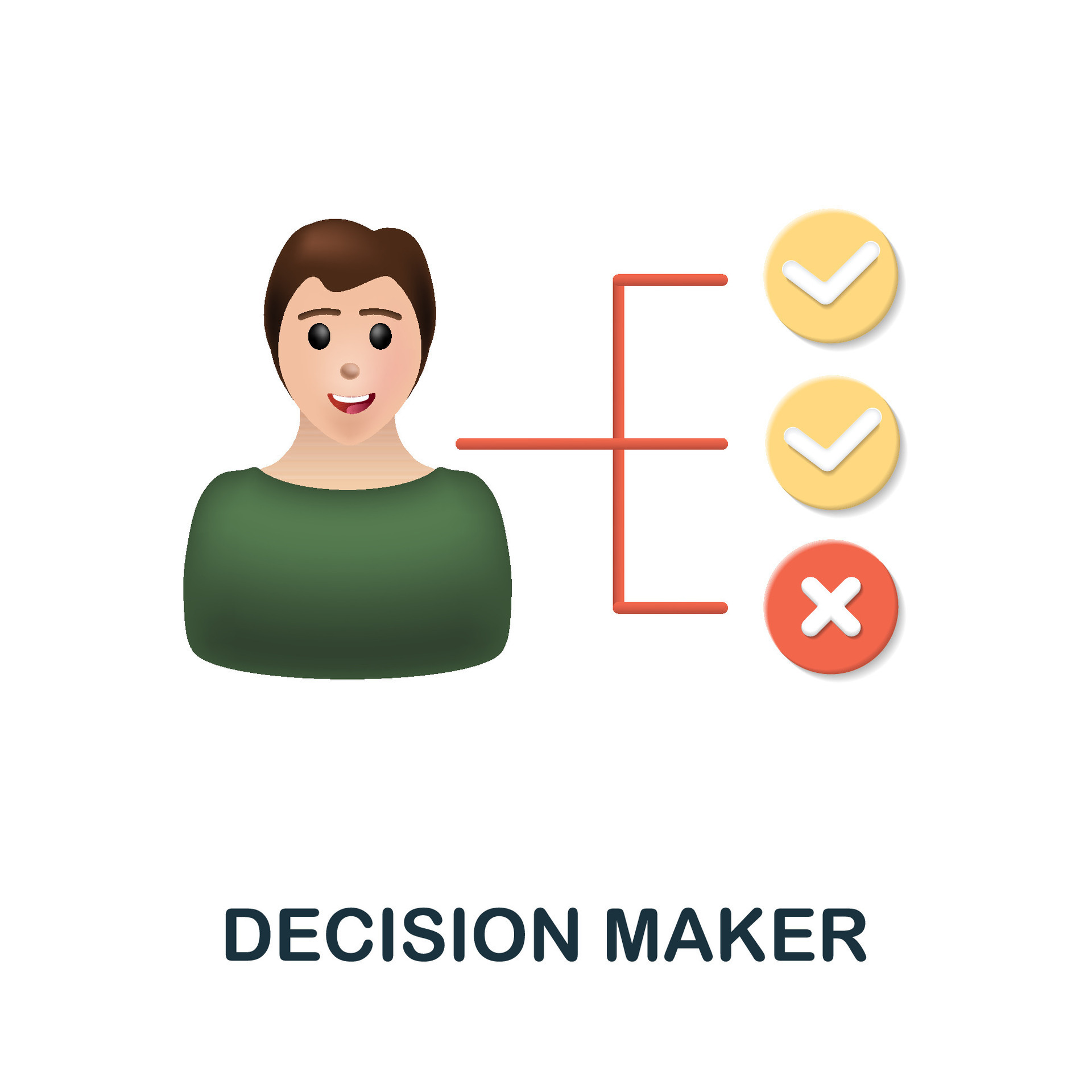 DECISION MAKER