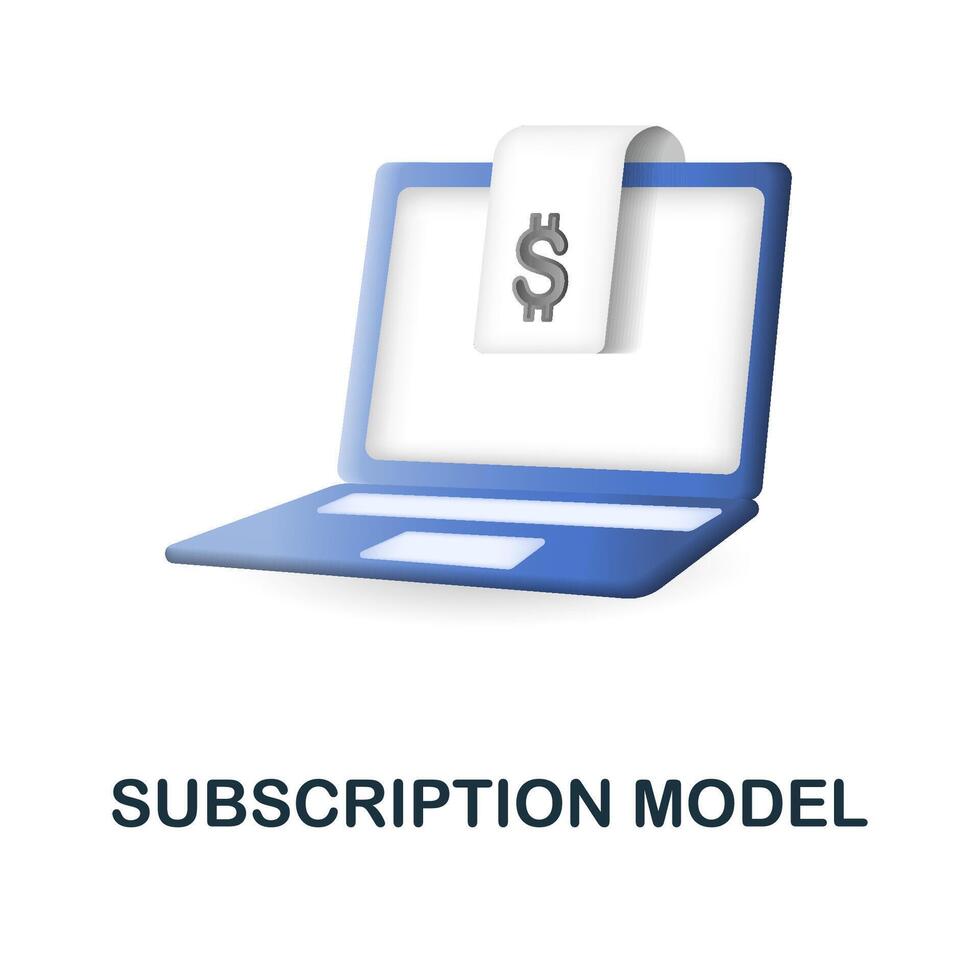 $

SUBSCRIPTION MODEL