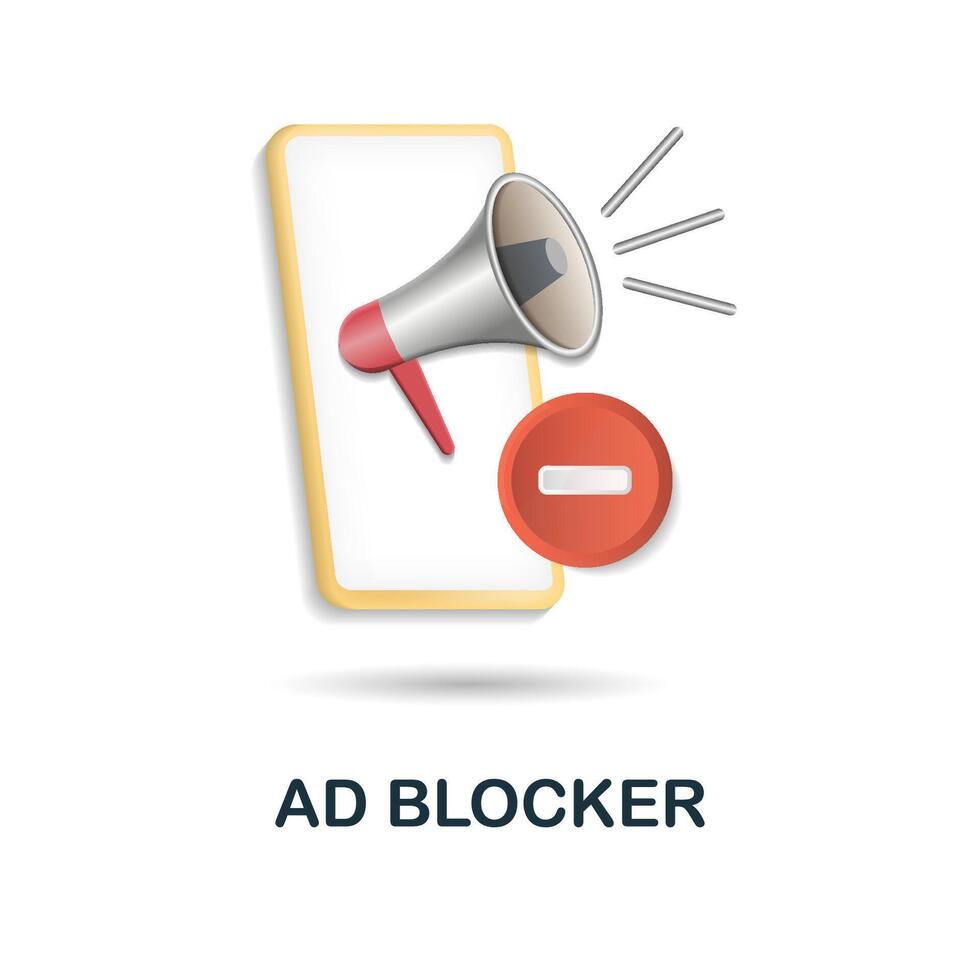 AD BLOCKER