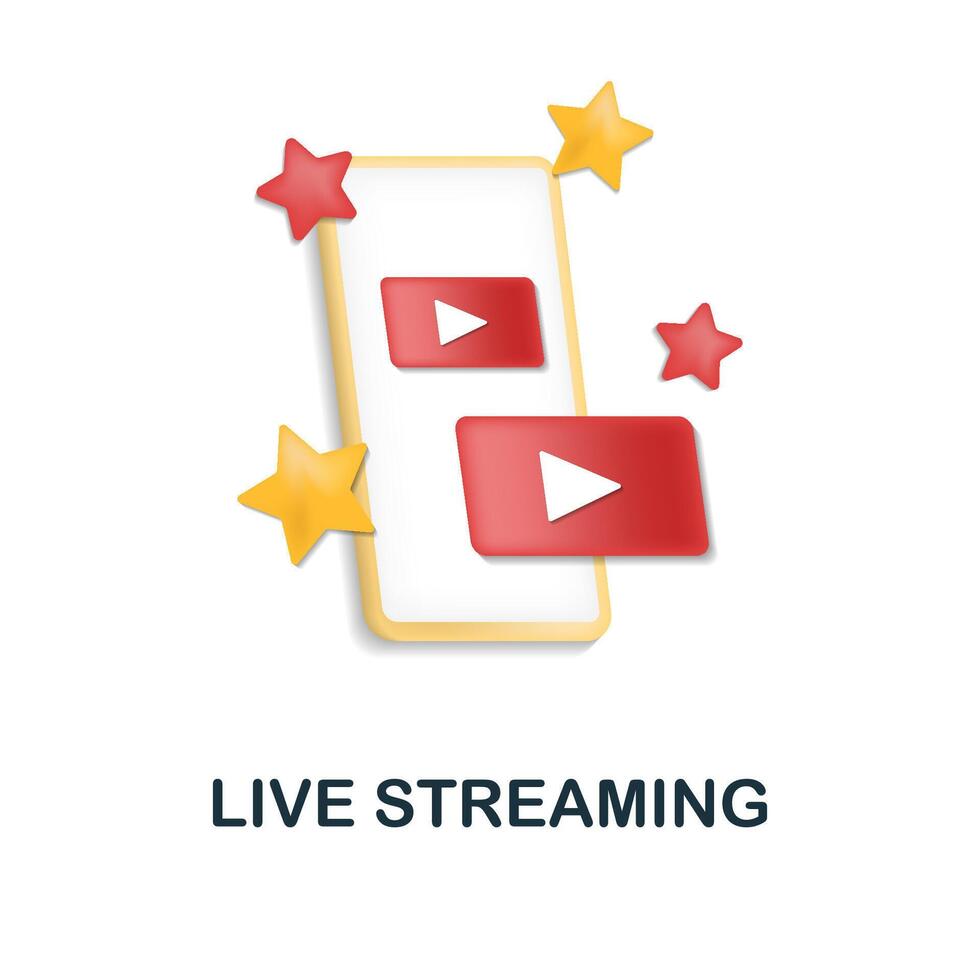 LIVE STREAMING