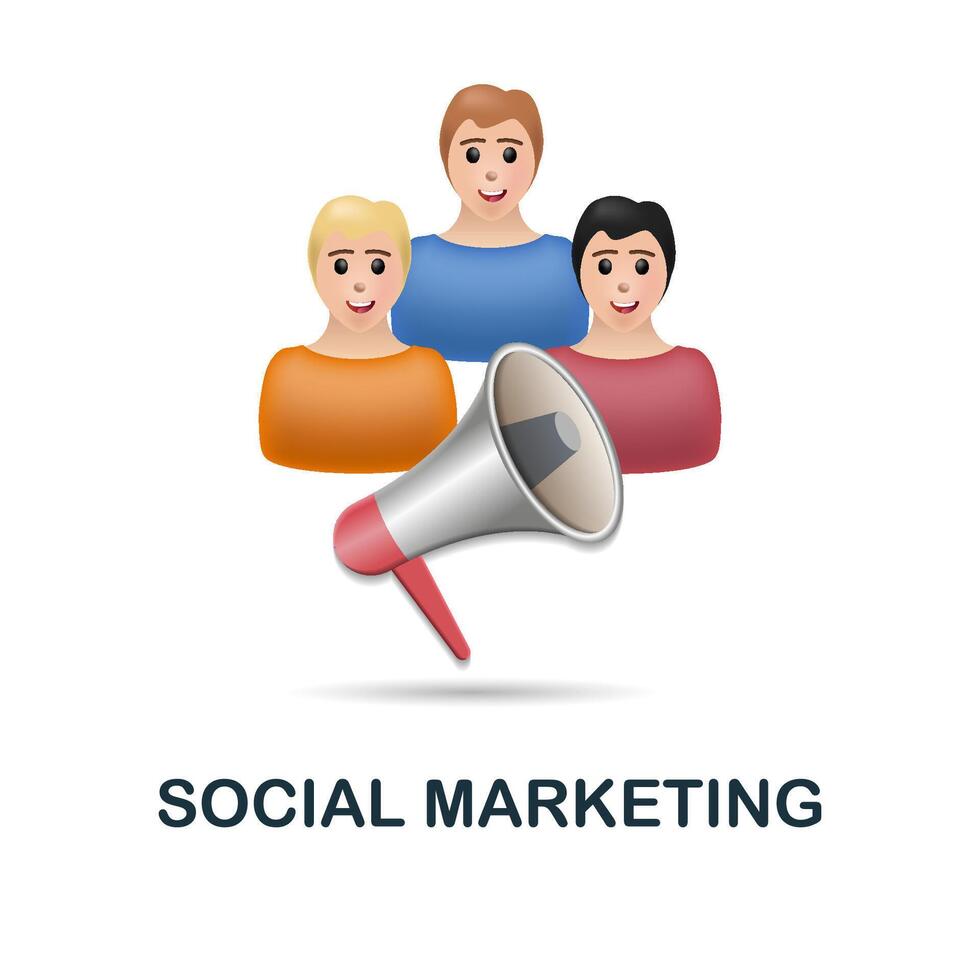 SOCIAL MARKETING