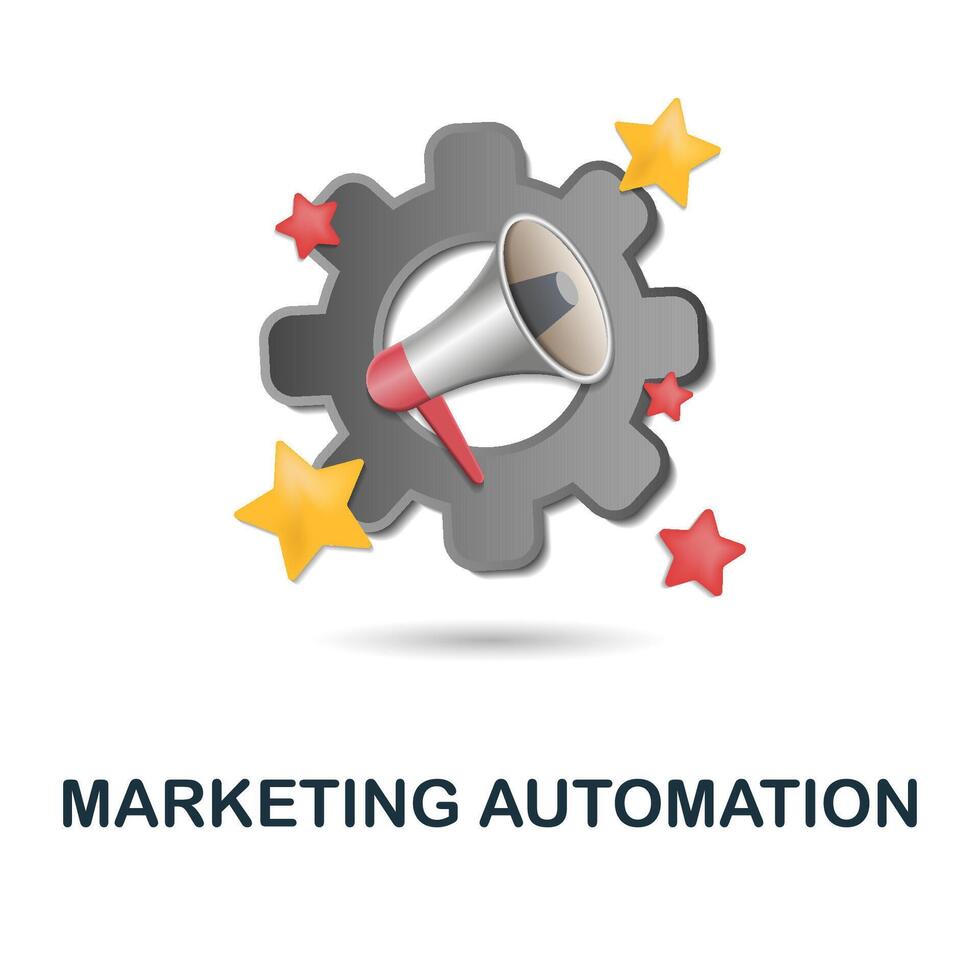 MARKETING AUTOMATION