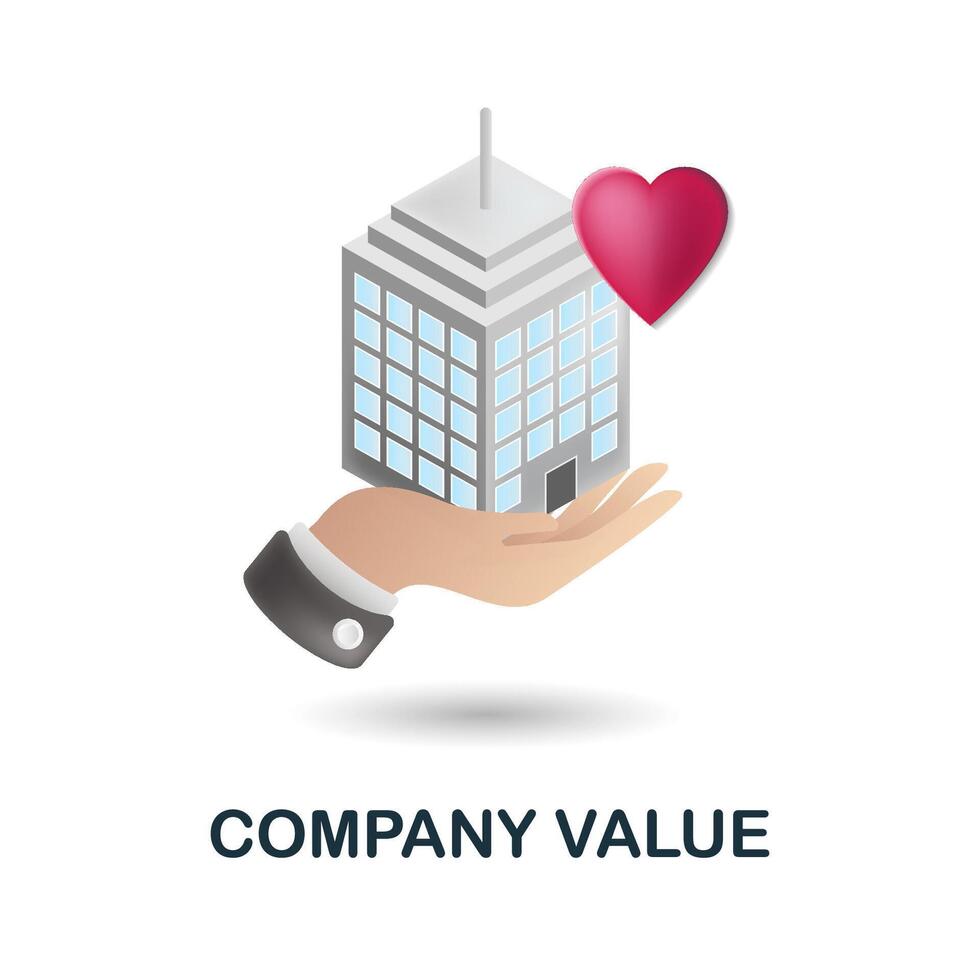 COMPANY VALUE