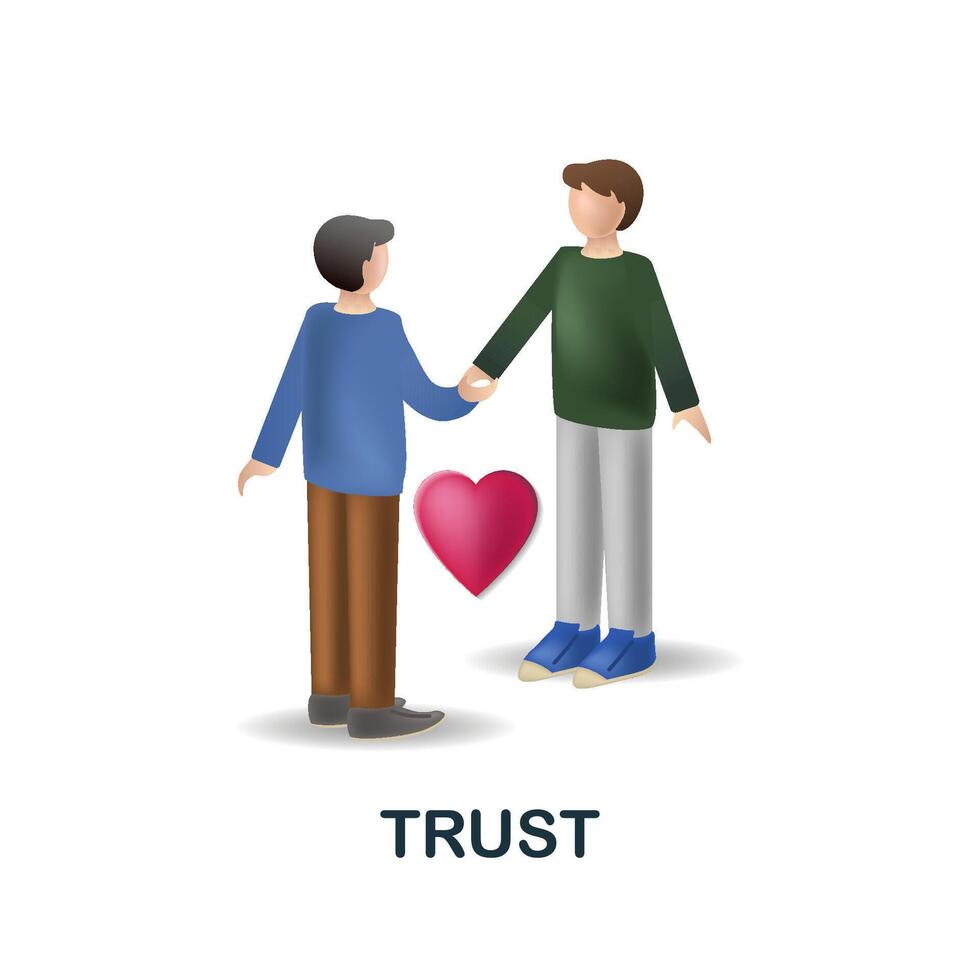 TRUST