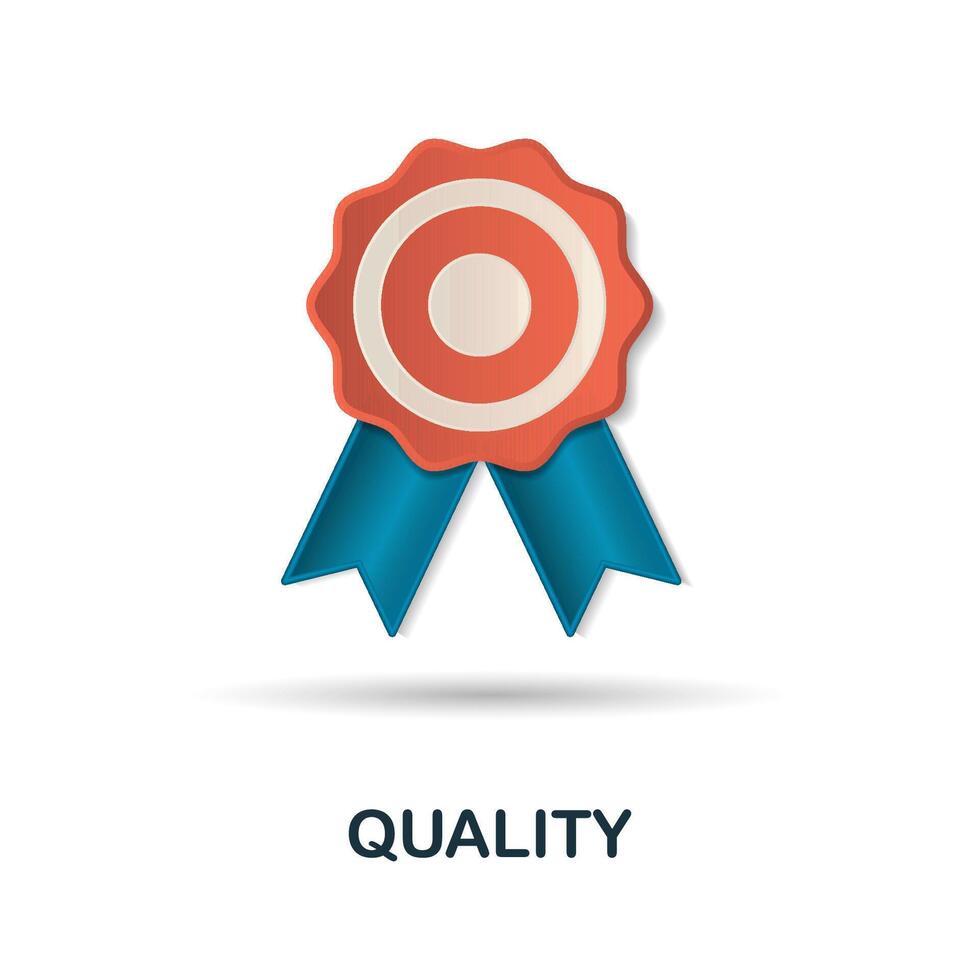 QUALITY