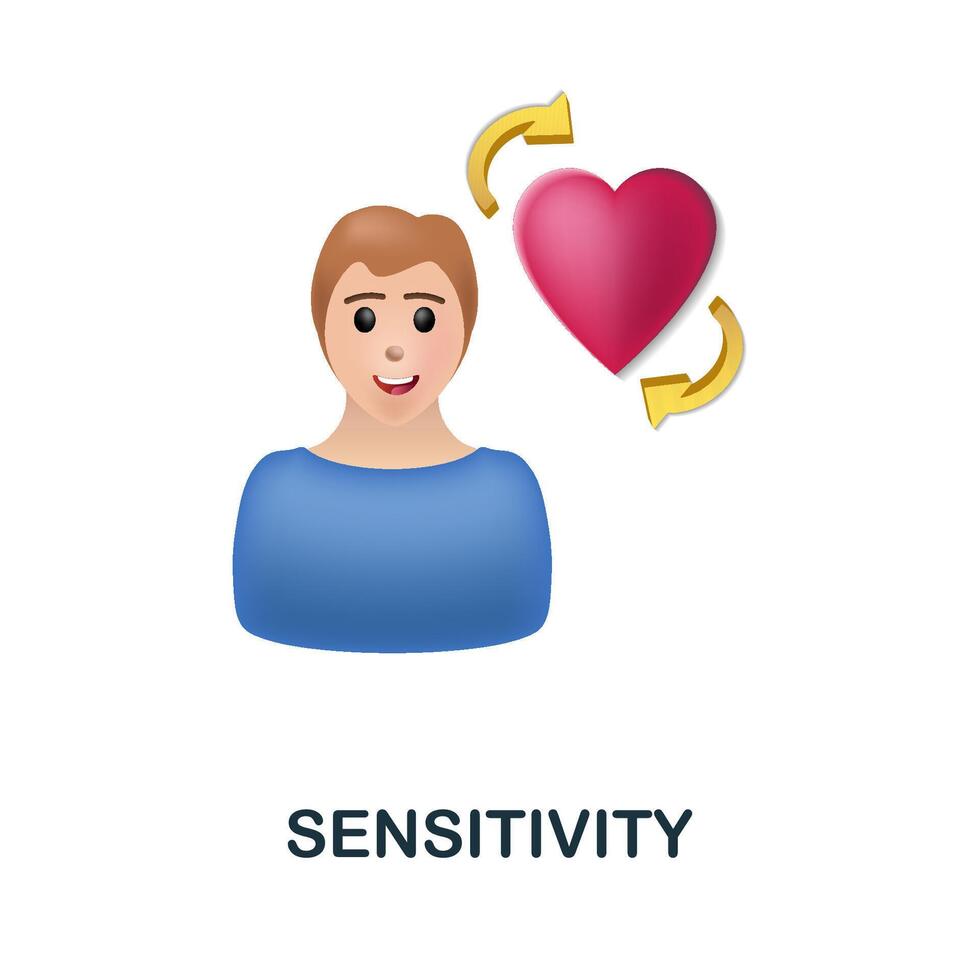 SENSITIVITY