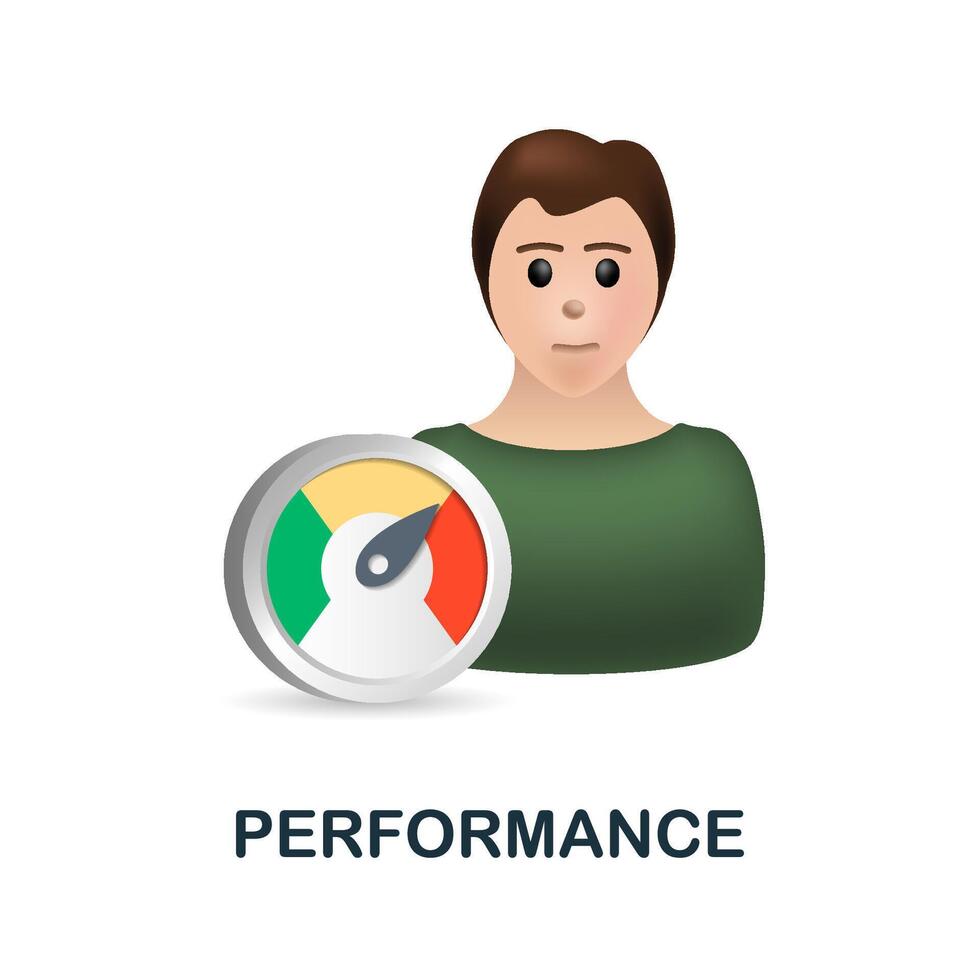 PERFORMANCE