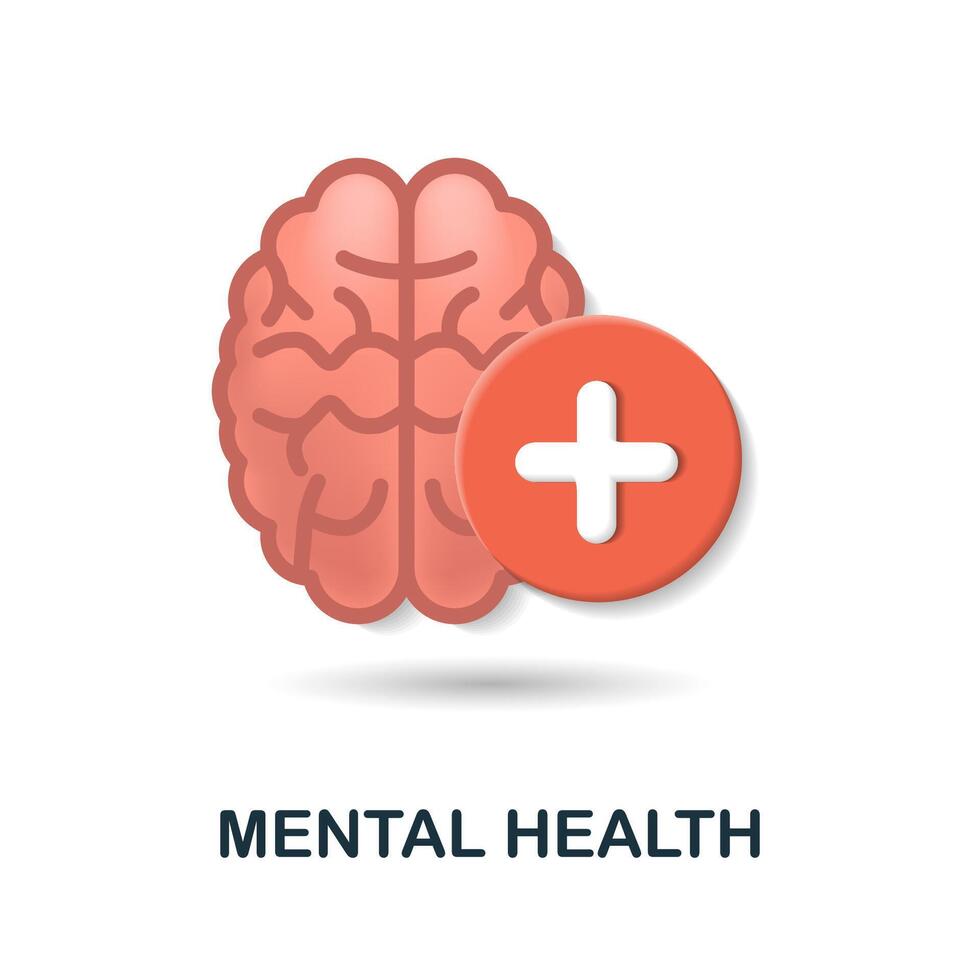 MENTAL HEALTH