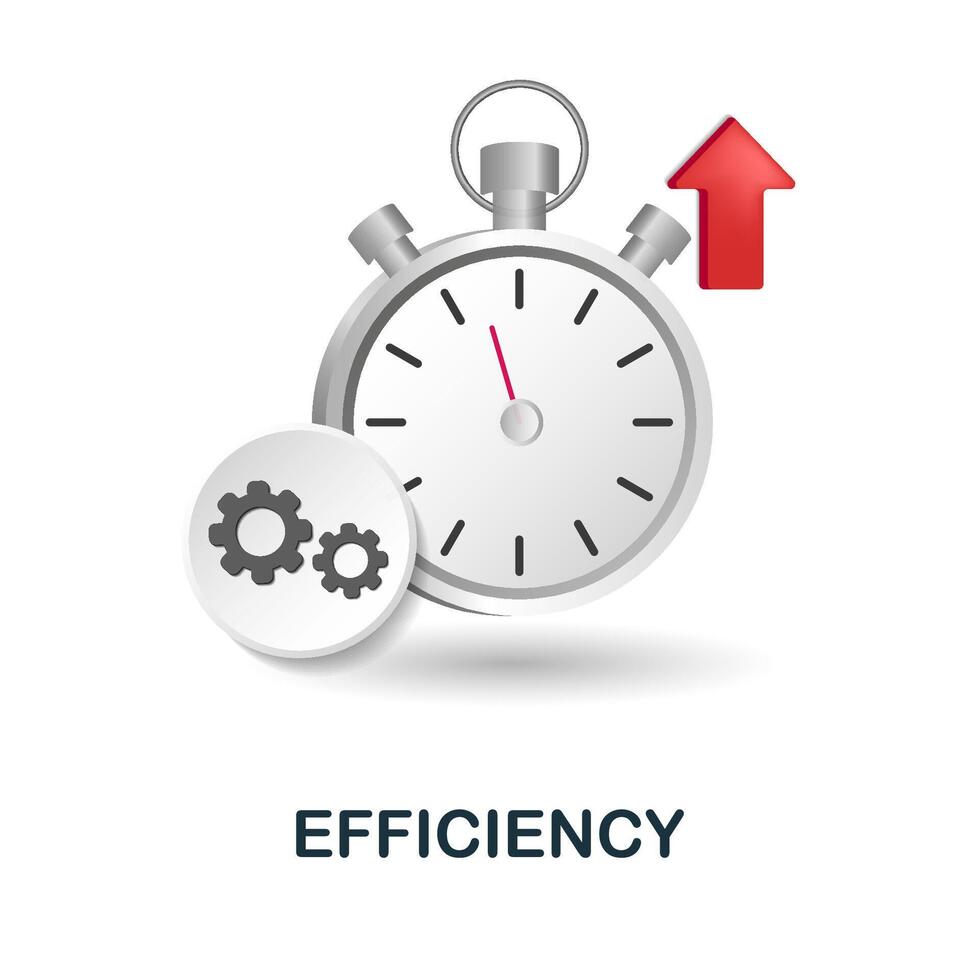 EFFICIENCY