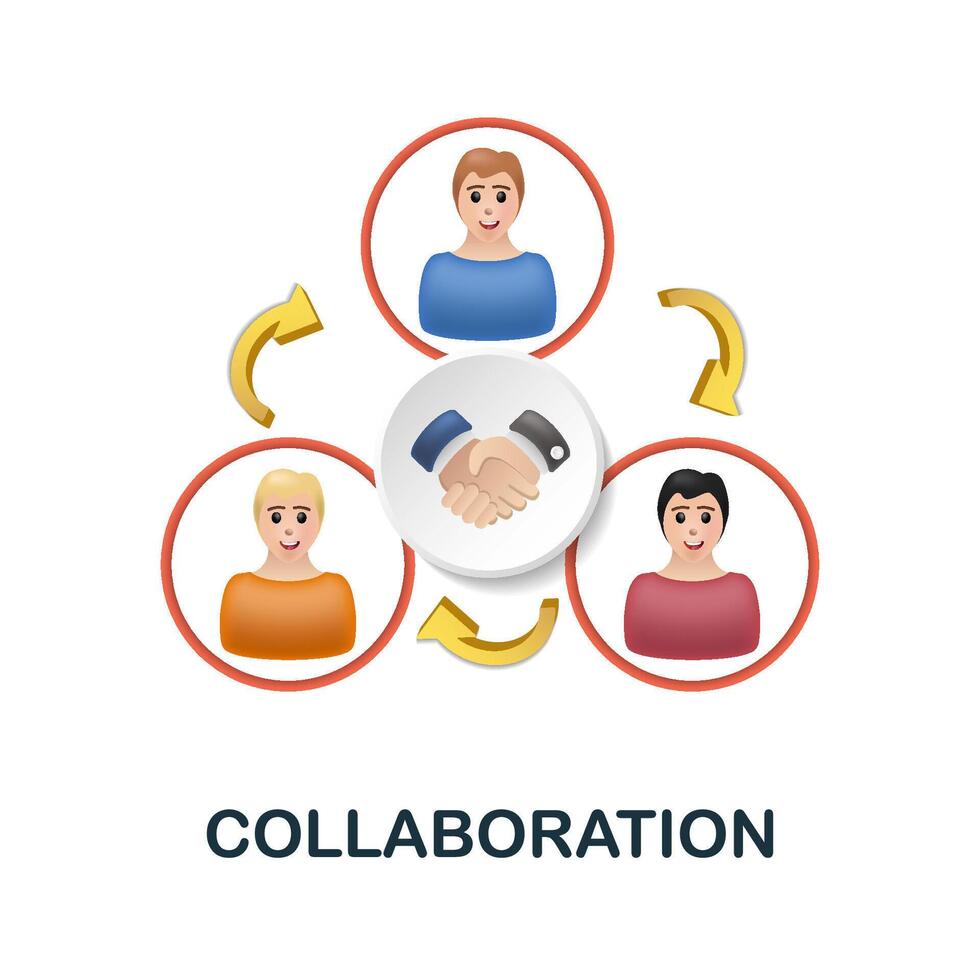 COLLABORATION