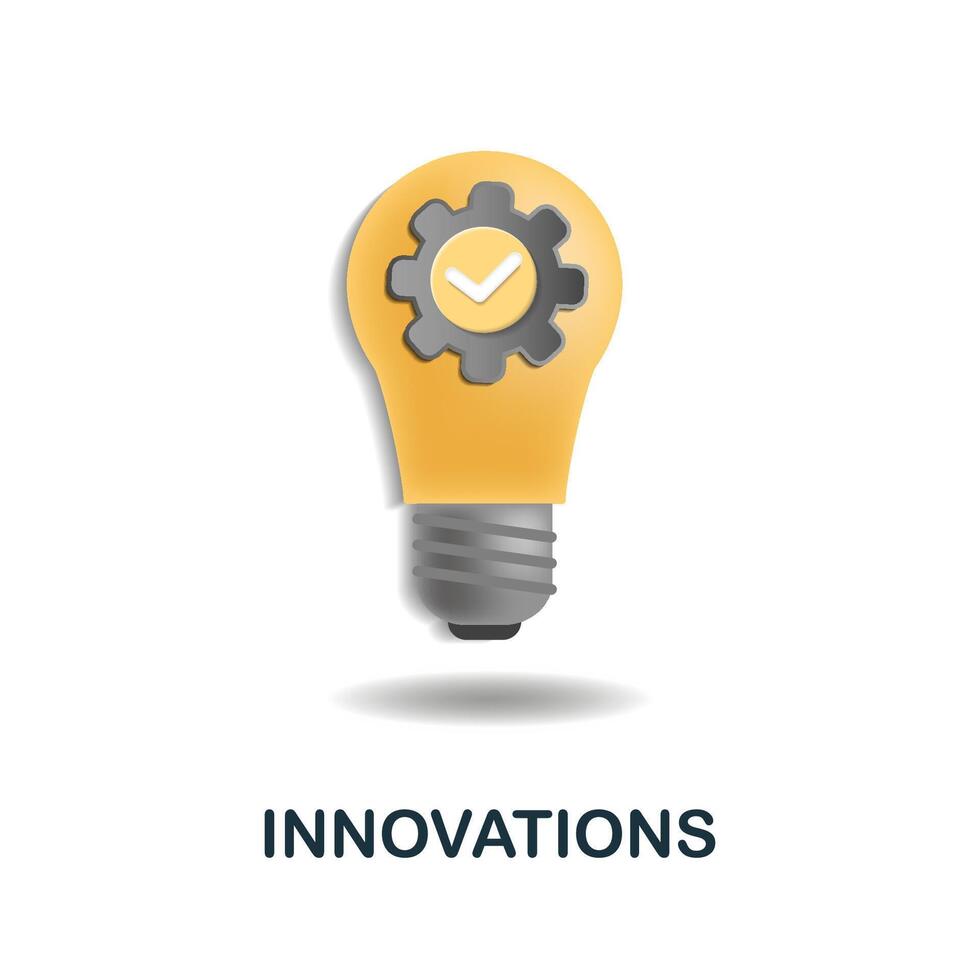 INNOVATIONS